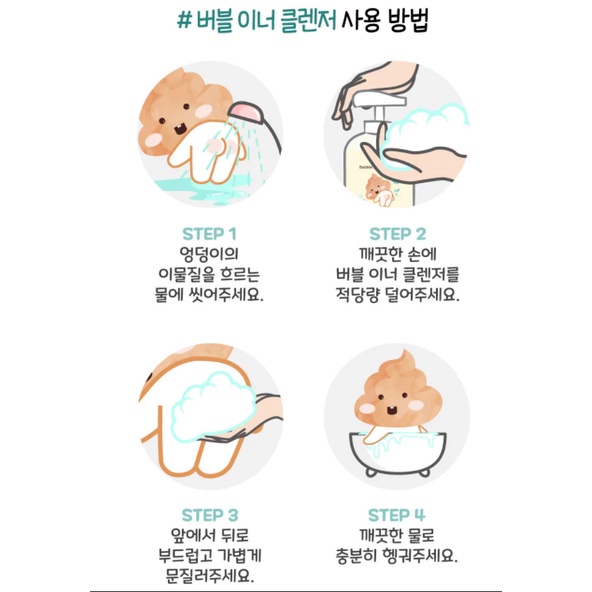 # 버블 이너 클렌저 사용 방법

Bubble

STEP 1
엉덩이의
이물질을 흐르는
물에 씻어주세요.

STEP 2
깨끗한 손에
버블 이너 클렌저를
적당량 덜어주세요.

STEP 3
앞에서 뒤로
부드럽고 가볍게
문질러주세요.

STEP 4
깨끗한 물로
충분히 헹궈주세요.