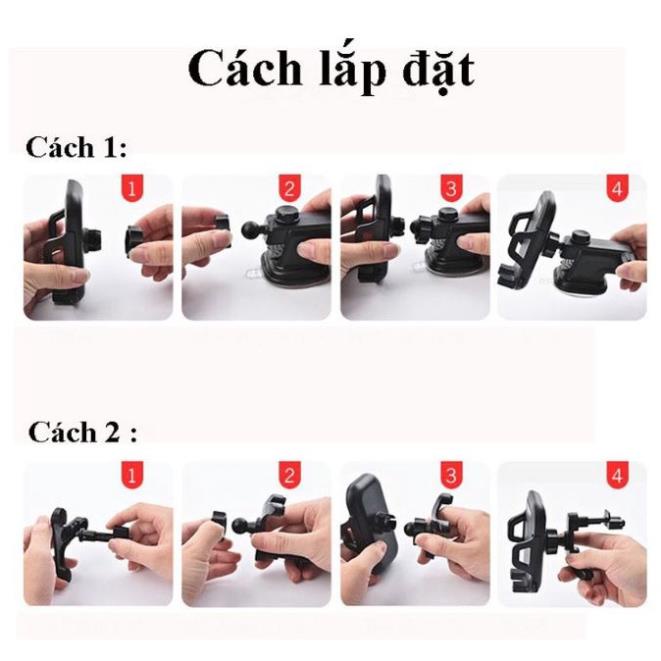 Cách lắp đặt

Cách 1:

1

2

3

4

Cách 2 :

1

2

3

4