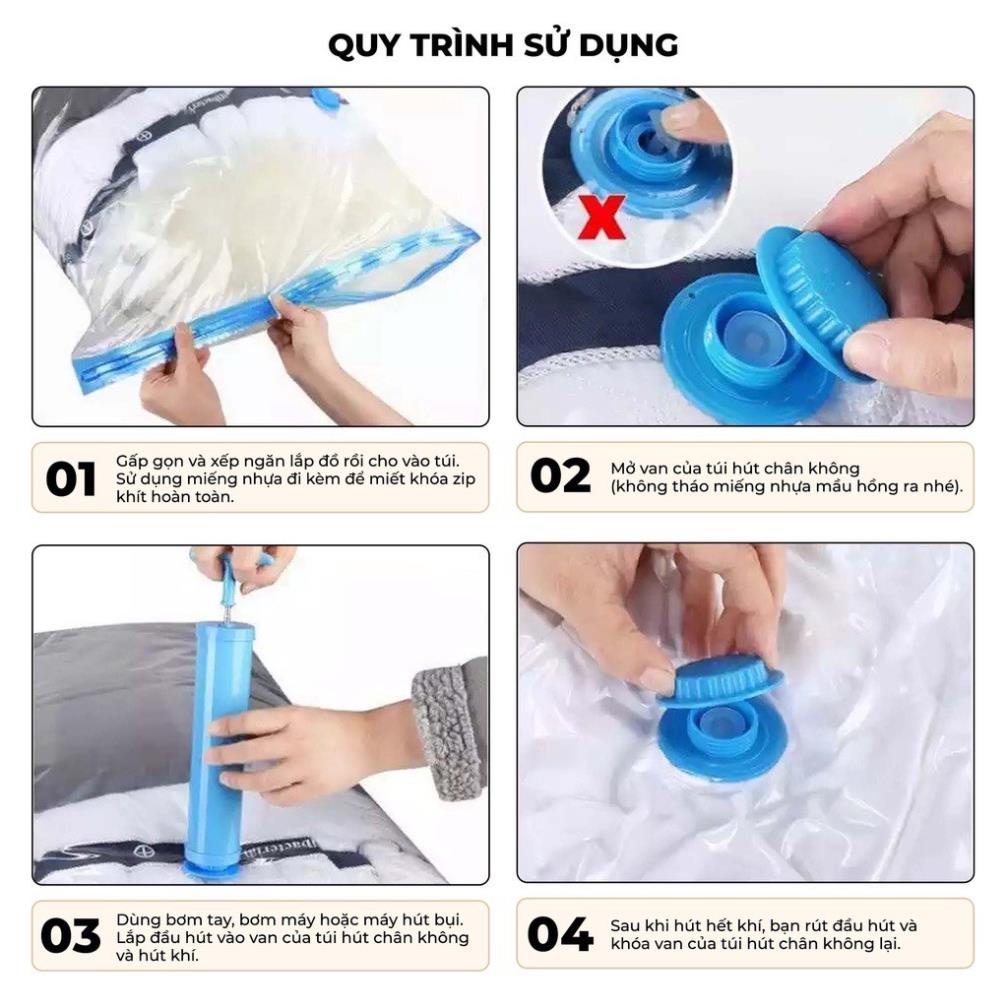 QUY TRÌNH SỬ DỤNG

X

01 Gấp gọn và xếp ngăn lắp đồ rồi cho vào túi. Sử dụng miếng nhựa đi kèm để miết khóa zip khít hoàn toàn.

02 Mở van của túi hút chân không (không tháo miếng nhựa mầu hồng ra nhé).

03 Dùng bơm tay, bơm máy hoặc máy hút bụi. Lắp đầu hút vào van của túi hút chân không và hút khí.

04 Sau khi hút hết khí, bạn rút đầu hút và khóa van của túi hút chân không lại.