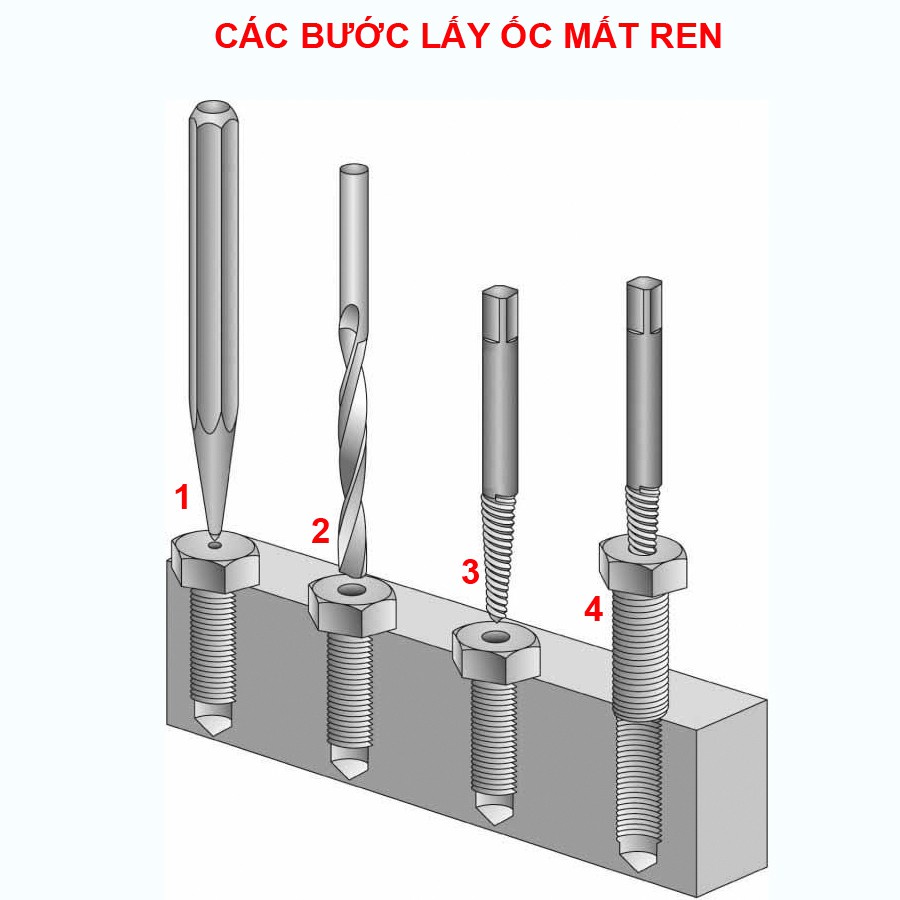 CÁC BƯỚC LẤY ỐC MẤT REN

1

2

3

4