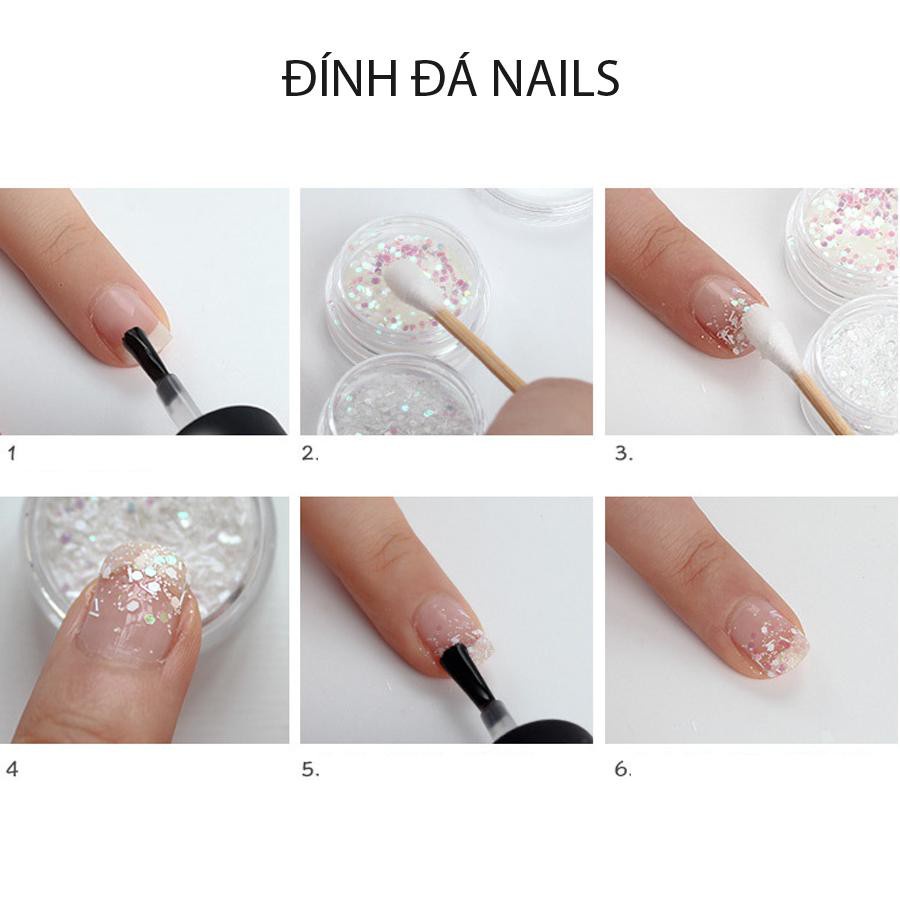 ĐÍNH ĐÁ NAILS

1

2.

3.

4

5.

6.