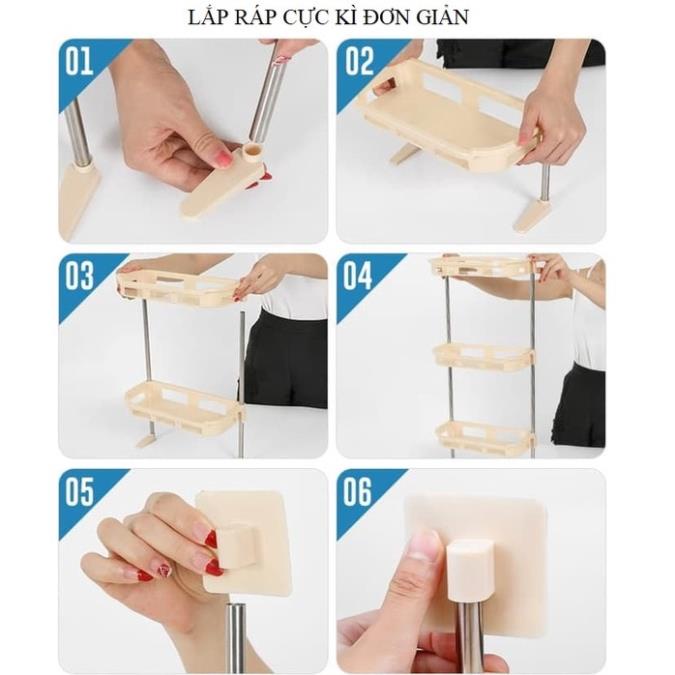 LẮP RÁP CỰC KÌ ĐƠN GIẢN

01

02

03

04

05

06