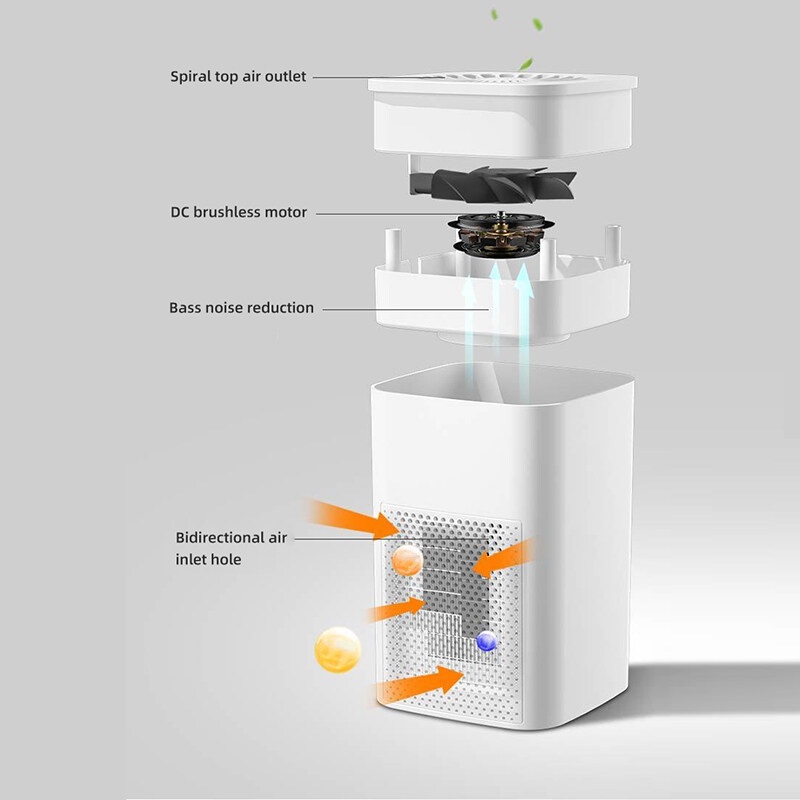 Spiral top air outlet

DC brushless motor

Bass noise reduction

Bidirectional air inlet hole