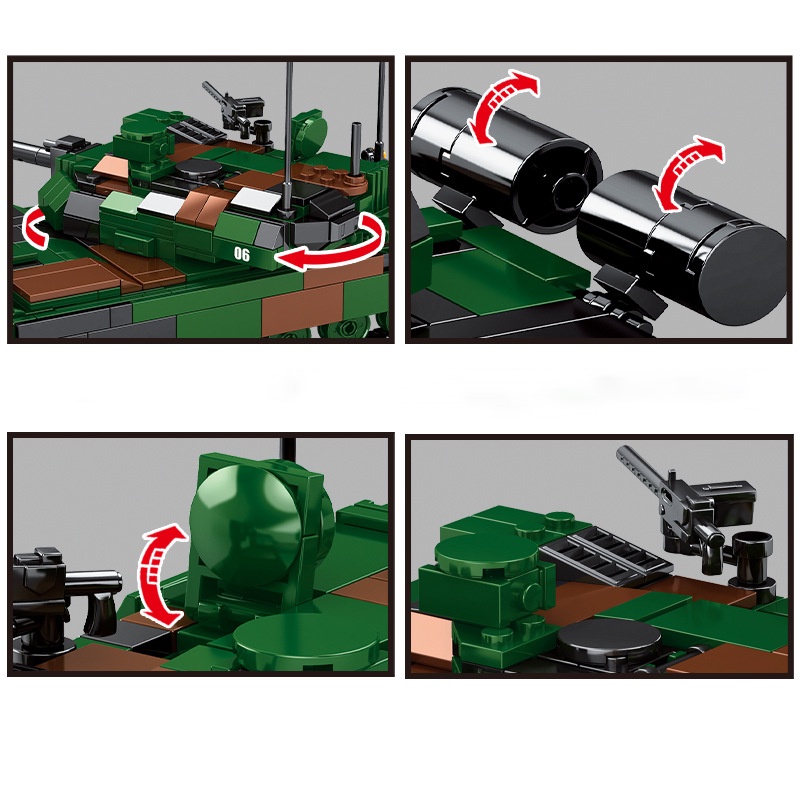 06