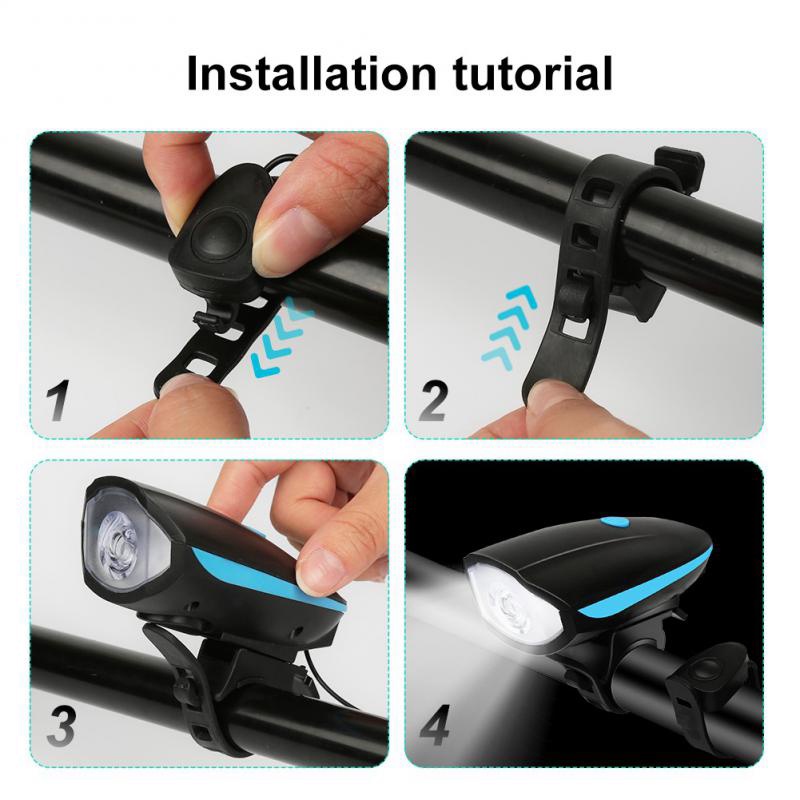 Installation tutorial

1

2

3

4