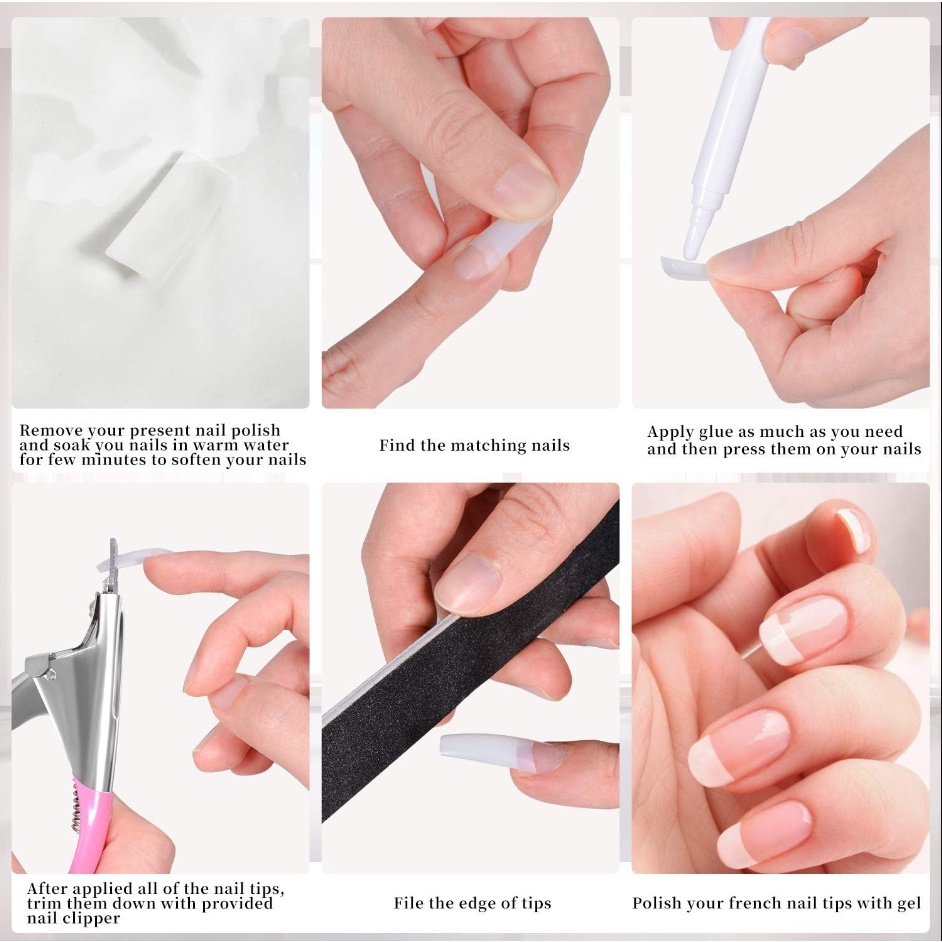 Remove your present nail polish and soak you nails in warm water for few minutes to soften your nails

Find the matching nails

Apply glue as much as you need and then press them on your nails

After applied all of the nail tips, trim them down with provided nail clipper

File the edge of tips

Polish your french nail tips with gel