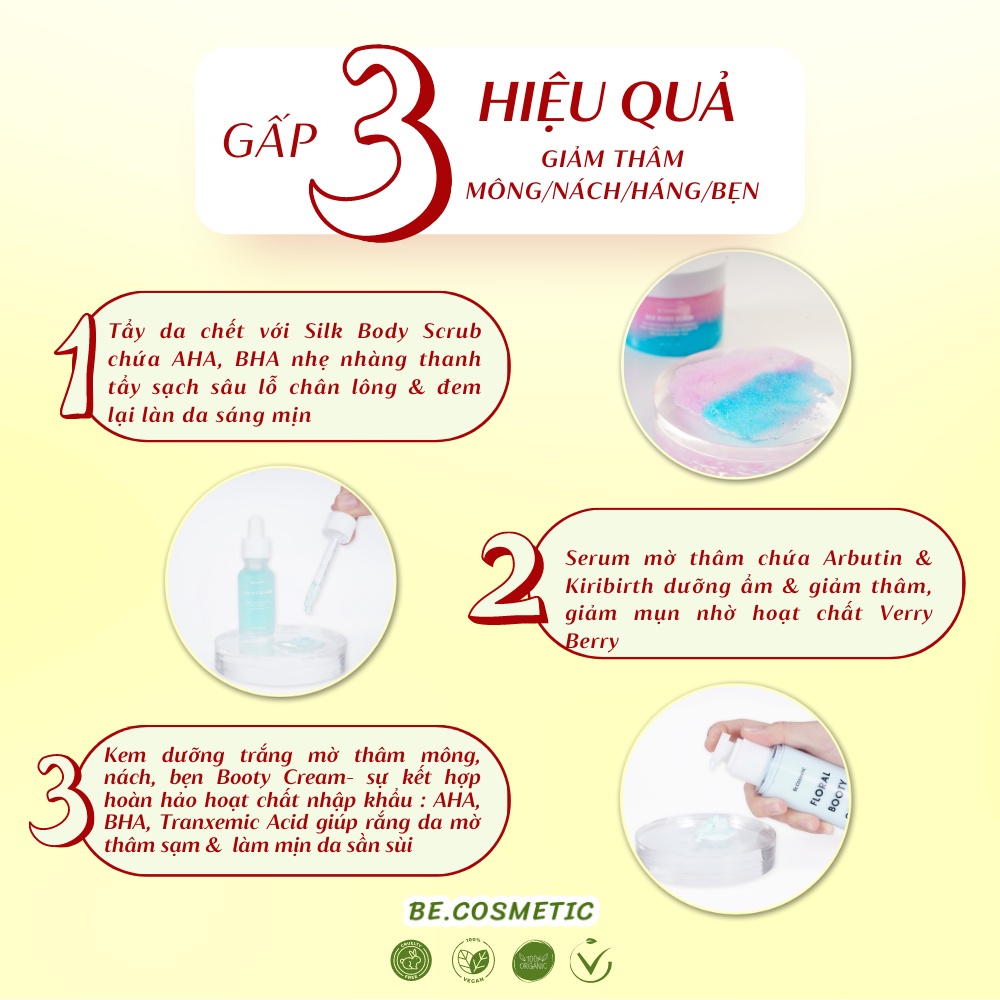 GẤP 3 HIỆU QUẢ
GIẢM THÂM
MÔNG/NÁCH/HÁNG/BẸN

1 Tẩy da chết với Silk Body Scrub chứa AHA, BHA nhẹ nhàng thanh tẩy sạch sâu lỗ chân lông & đem lại làn da sáng mịn

2 Serum mờ thâm chứa Arbutin & Kiribirth dưỡng ẩm & giảm thâm, giảm mụn nhờ hoạt chất Verry Berry

3 Kem dưỡng trắng mờ thâm mông, nách, bẹn Booty Cream- sự kết hợp hoàn hảo hoạt chất nhập khẩu : AHA, BHA, Tranxemic Acid giúp rắng da mờ thâm sạm & làm mịn da sần sùi

FLORAL BOOTY

BE.COSMETIC

CRUELTY FREE
100% VEGAN
100% ORGANIC