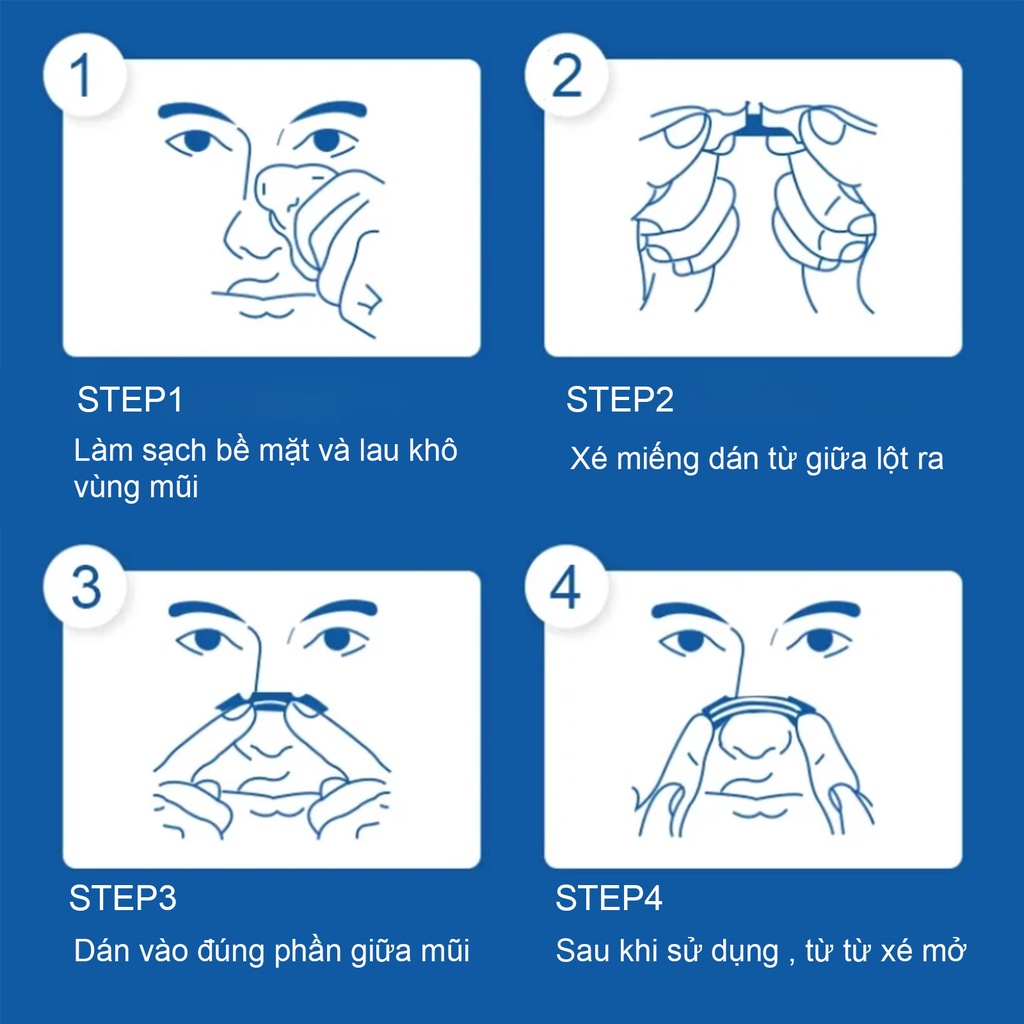 1

STEP1

Làm sạch bề mặt và lau khô vùng mũi

2

STEP2

Xé miếng dán từ giữa lột ra

3

STEP3

Dán vào đúng phần giữa mũi

4

STEP4

Sau khi sử dụng , từ từ xé mở