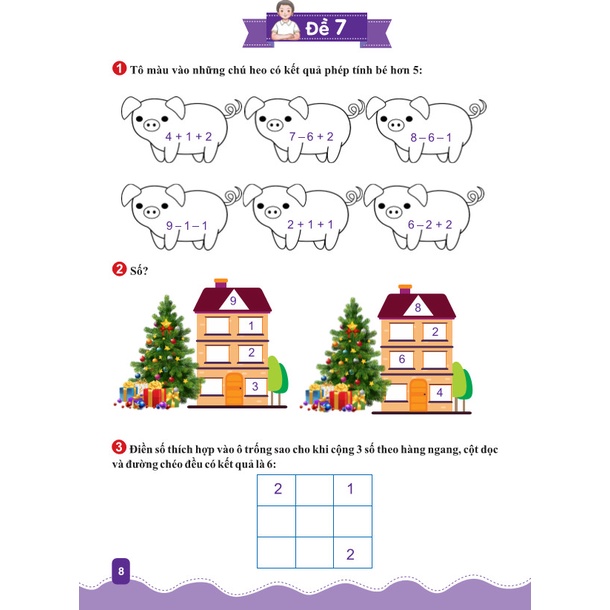 Đề 7

1 Tô màu vào những chú heo có kết quả phép tính bé hơn 5:

$4 + 1 + 2$

$7 - 6 + 2$

$8 - 6 - 1$

$9 - 1 - 1$

$2 + 1 + 1$

$6 - 2 + 2$

2 Số?

9

1

2

3

8

2

6

4

3 Điền số thích hợp vào ô trống sao cho khi cộng 3 số theo hàng ngang, cột dọc và đường chéo đều có kết quả là 6:

| 2 |  | 1 |
|---|---|---|
|  |  |  |
|  |  | 2 |

8