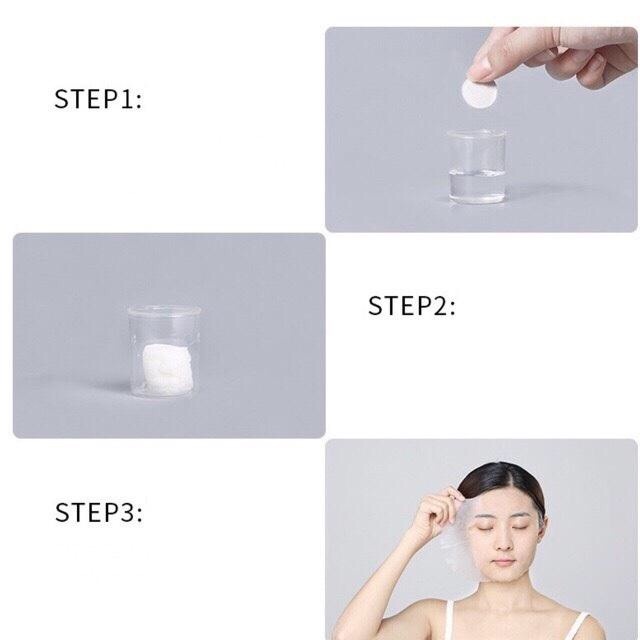 STEP1:

STEP2:

STEP3: