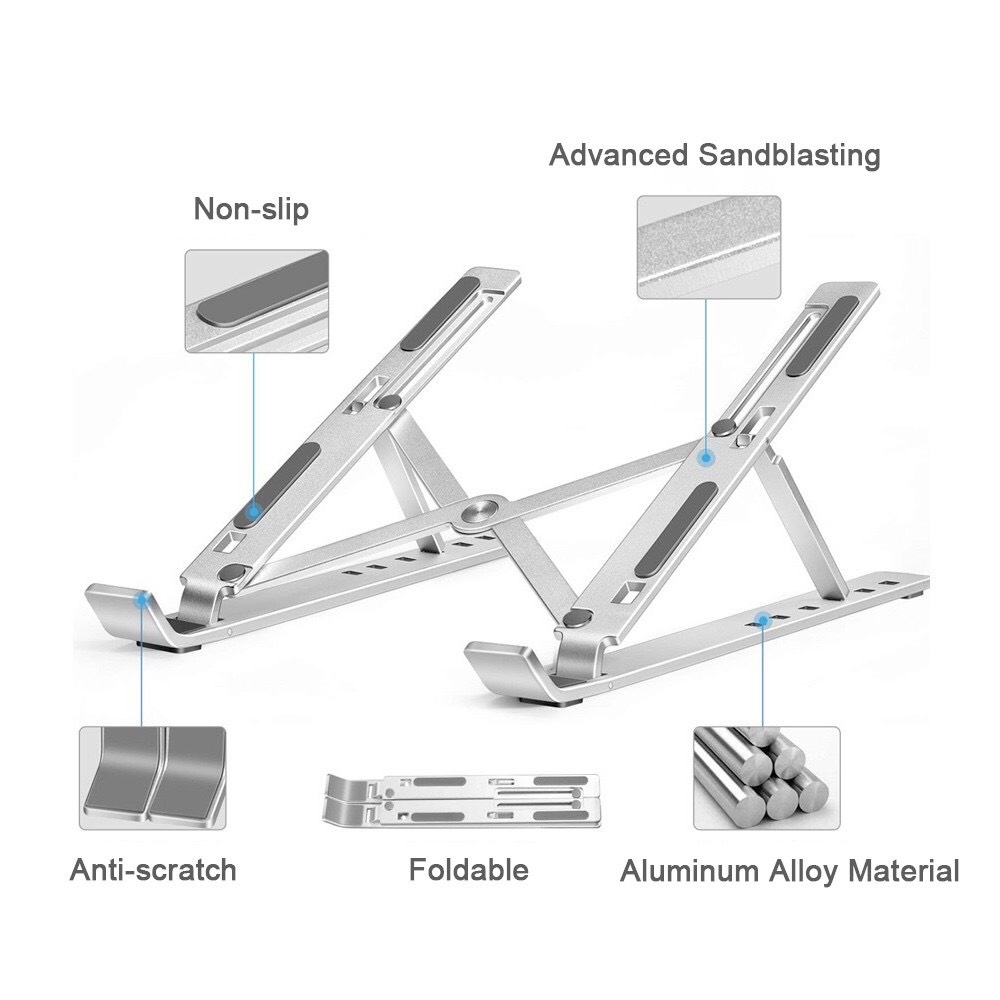 Advanced Sandblasting

Non-slip

Anti-scratch

Foldable

Aluminum Alloy Material