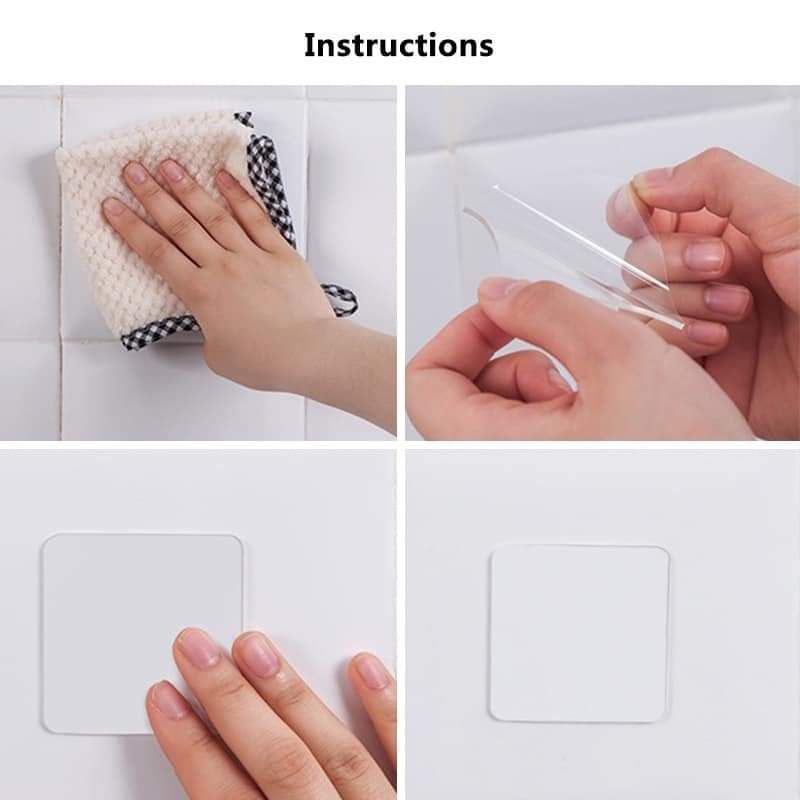 Instructions