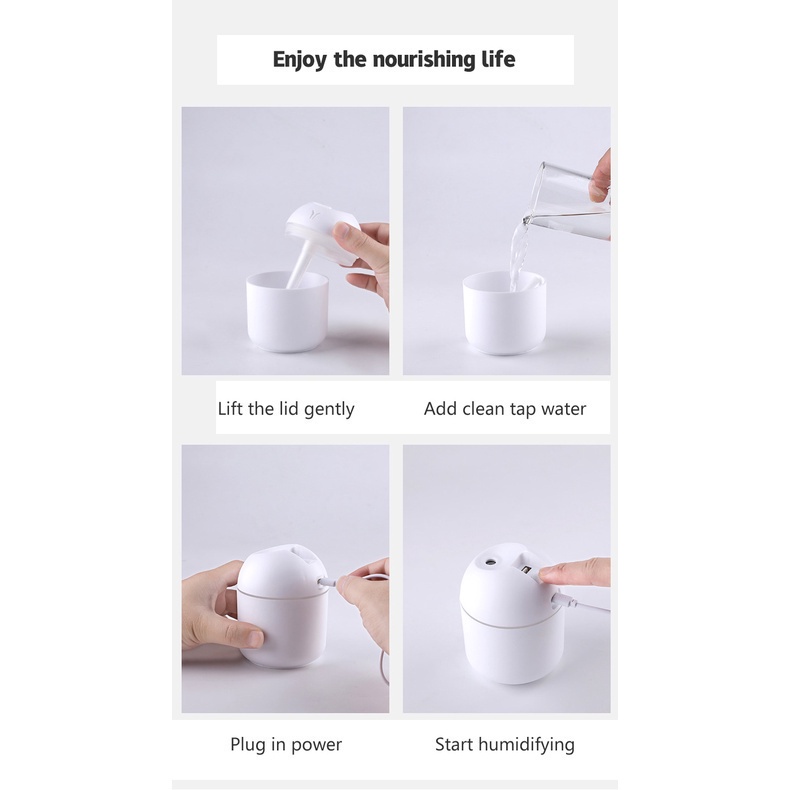 Enjoy the nourishing life

Lift the lid gently

Add clean tap water

Plug in power

Start humidifying