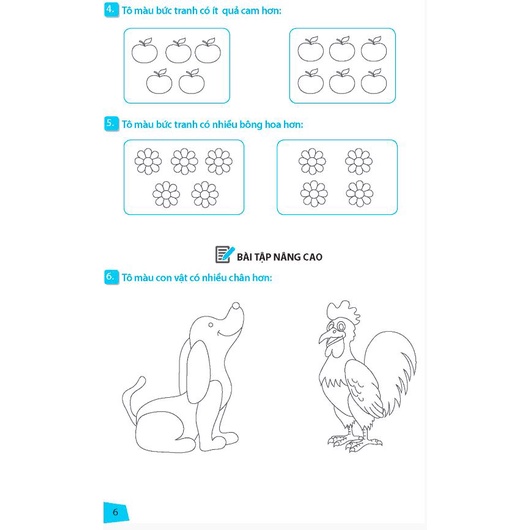 4. Tô màu bức tranh có ít quả cam hơn:

5. Tô màu bức tranh có nhiều bông hoa hơn:

BÀI TẬP NÂNG CAO

6. Tô màu con vật có nhiều chân hơn:

6