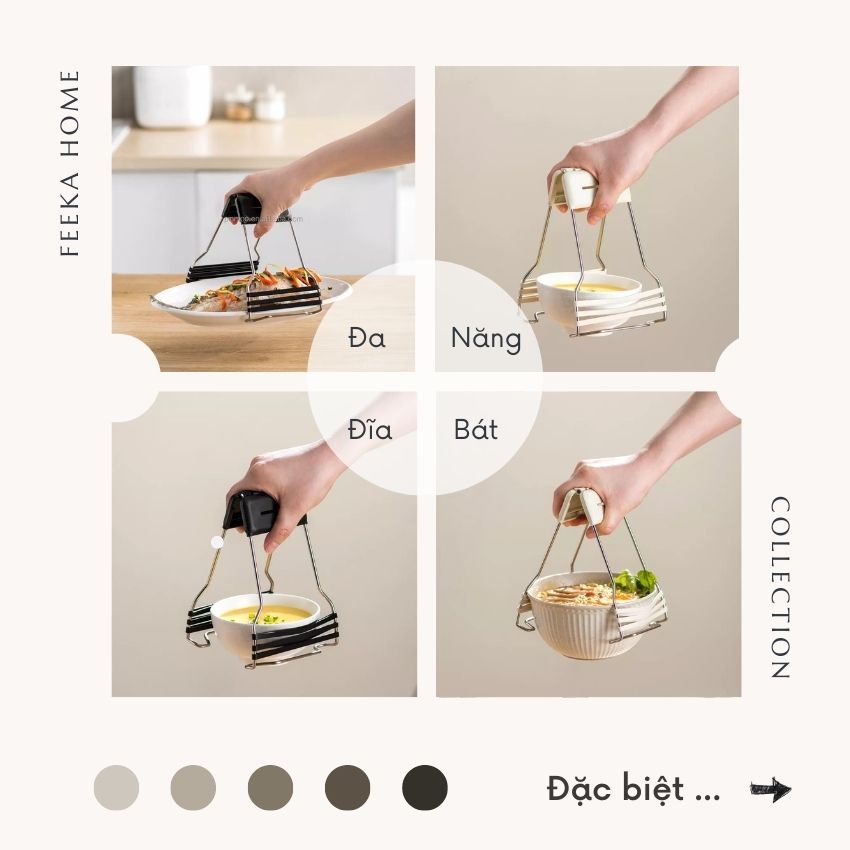 FEEKA HOME

Đa Năng

Đĩa Bát

COLLECTION

Đặc biệt ...