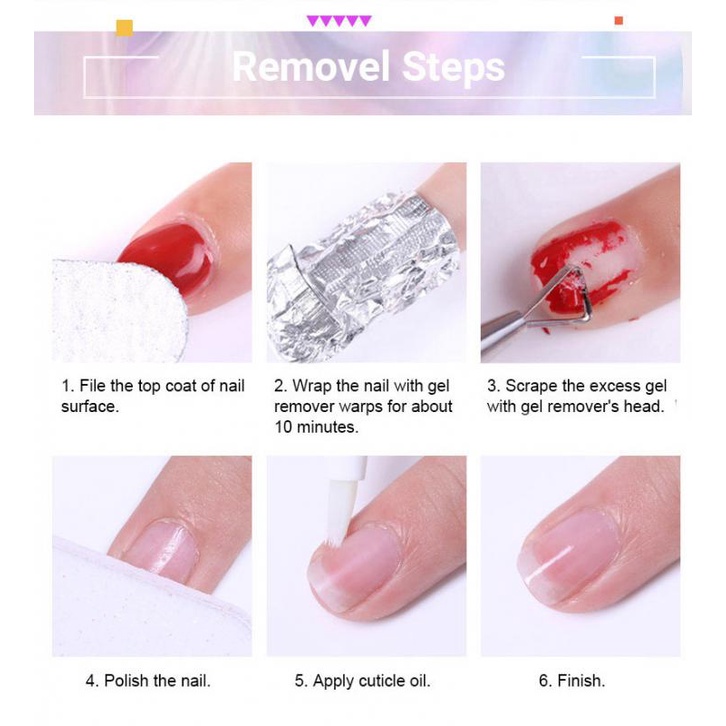 Removel Steps

1. File the top coat of nail surface.

2. Wrap the nail with gel remover warps for about 10 minutes.

3. Scrape the excess gel with gel remover's head.

4. Polish the nail.

5. Apply cuticle oil.

6. Finish.