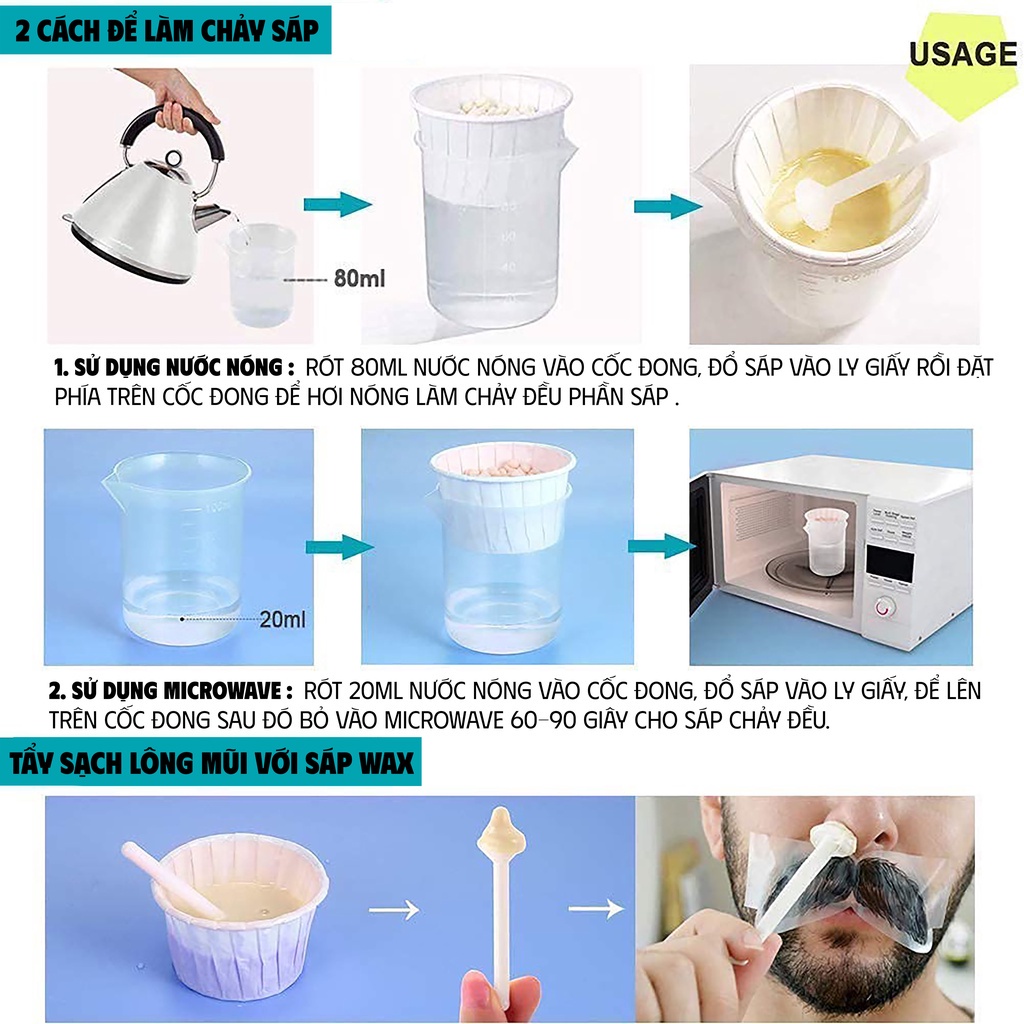 2 CÁCH ĐỂ LÀM CHẢY SÁP

USAGE

80ml

1. SỬ DỤNG NƯỚC NÓNG : RÓT 80ML NƯỚC NÓNG VÀO CỐC ĐONG, ĐỔ SÁP VÀO LY GIẤY RỒI ĐẶT PHÍA TRÊN CỐC ĐONG ĐỂ HƠI NÓNG LÀM CHẢY ĐỀU PHẦN SÁP .

20ml

2. SỬ DỤNG MICROWAVE : RÓT 20ML NƯỚC NÓNG VÀO CỐC ĐONG, ĐỔ SÁP VÀO LY GIẤY, ĐỂ LÊN TRÊN CỐC ĐONG SAU ĐÓ BỎ VÀO MICROWAVE 60-90 GIÂY CHO SÁP CHẢY ĐỀU.

TẨY SẠCH LÔNG MŨI VỚI SÁP WAX