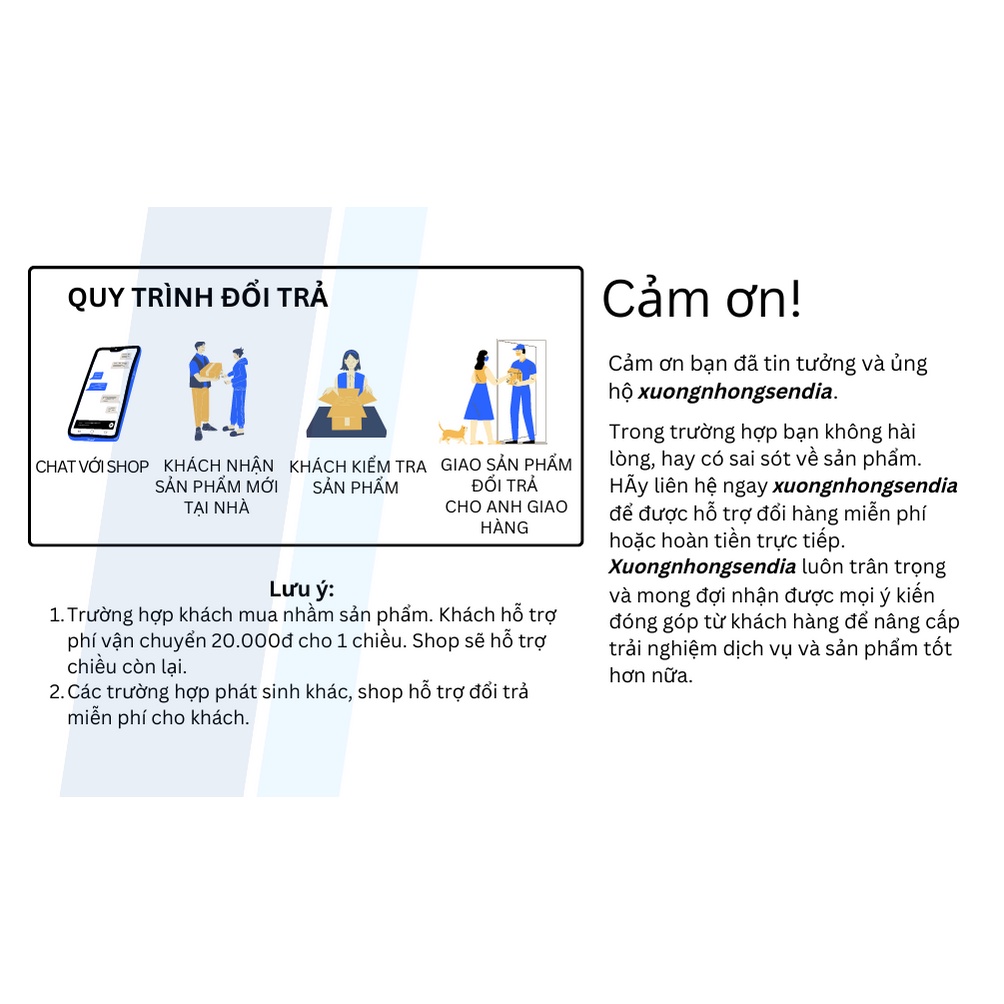 QUY TRÌNH ĐỔI TRẢ

CHAT VỚI SHOP

KHÁCH NHẬN SẢN PHẨM MỚI TẠI NHÀ

KHÁCH KIỂM TRA SẢN PHẨM

GIAO SẢN PHẨM ĐỔI TRẢ CHO ANH GIAO HÀNG

Lưu ý:
1. Trường hợp khách mua nhầm sản phẩm. Khách hỗ trợ phí vận chuyển 20.000đ cho 1 chiều. Shop sẽ hỗ trợ chiều còn lại.
2. Các trường hợp phát sinh khác, shop hỗ trợ đổi trả miễn phí cho khách.

Cảm ơn!

Cảm ơn bạn đã tin tưởng và ủng hộ xuongnhongsendia.

Trong trường hợp bạn không hài lòng, hay có sai sót về sản phẩm. HÃy liên hệ ngay xuongnhongsendia để được hỗ trợ đổi hàng miễn phí hoặc hoàn tiền trực tiếp. Xuongnhongsendia luôn trân trọng và mong đợi nhận được mọi ý kiến đóng góp từ khách hàng để nâng cấp trải nghiệm dịch vụ và sản phẩm tốt hơn nữa.