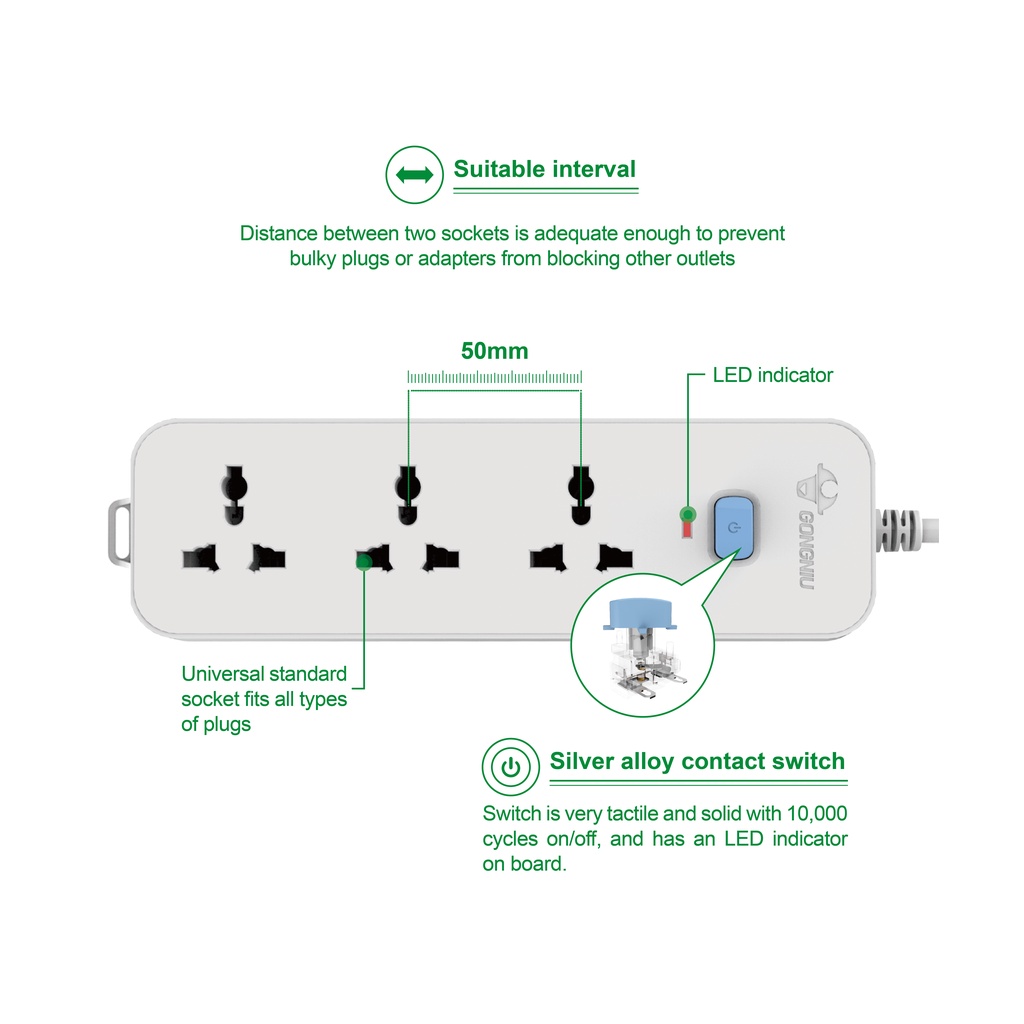 Suitable interval

Distance between two sockets is adequate enough to prevent bulky plugs or adapters from blocking other outlets

50mm

LED indicator

GONGNIU

Universal standard socket fits all types of plugs

Silver alloy contact switch

Switch is very tactile and solid with 10,000 cycles on/off, and has an LED indicator on board.