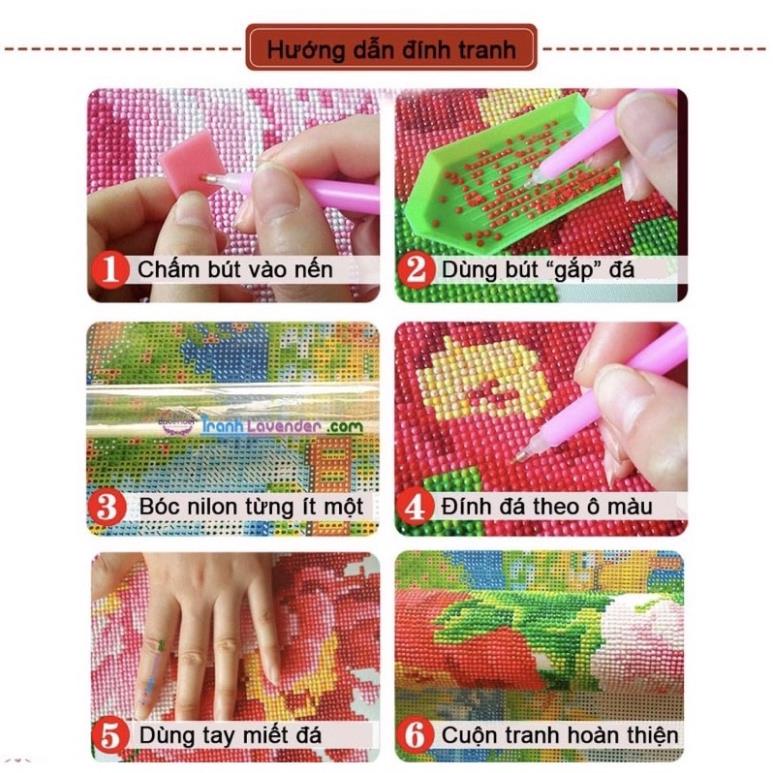 Hướng dẫn đính tranh

1 Chấm bút vào nến

2 Dùng bút "gắp" đá

TranhLavender.com

3 Bóc nilon từng ít một

4 Đính đá theo ô màu

5 Dùng tay miết đá

6 Cuộn tranh hoàn thiện