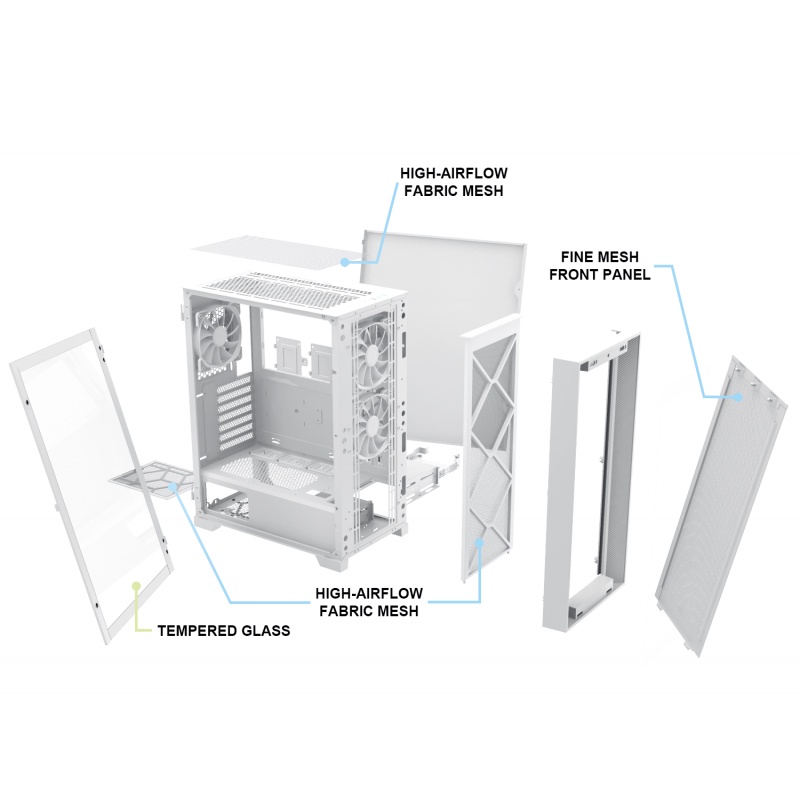 HIGH-AIRFLOW
FABRIC MESH

FINE MESH
FRONT PANEL

HIGH-AIRFLOW
FABRIC MESH

TEMPERED GLASS