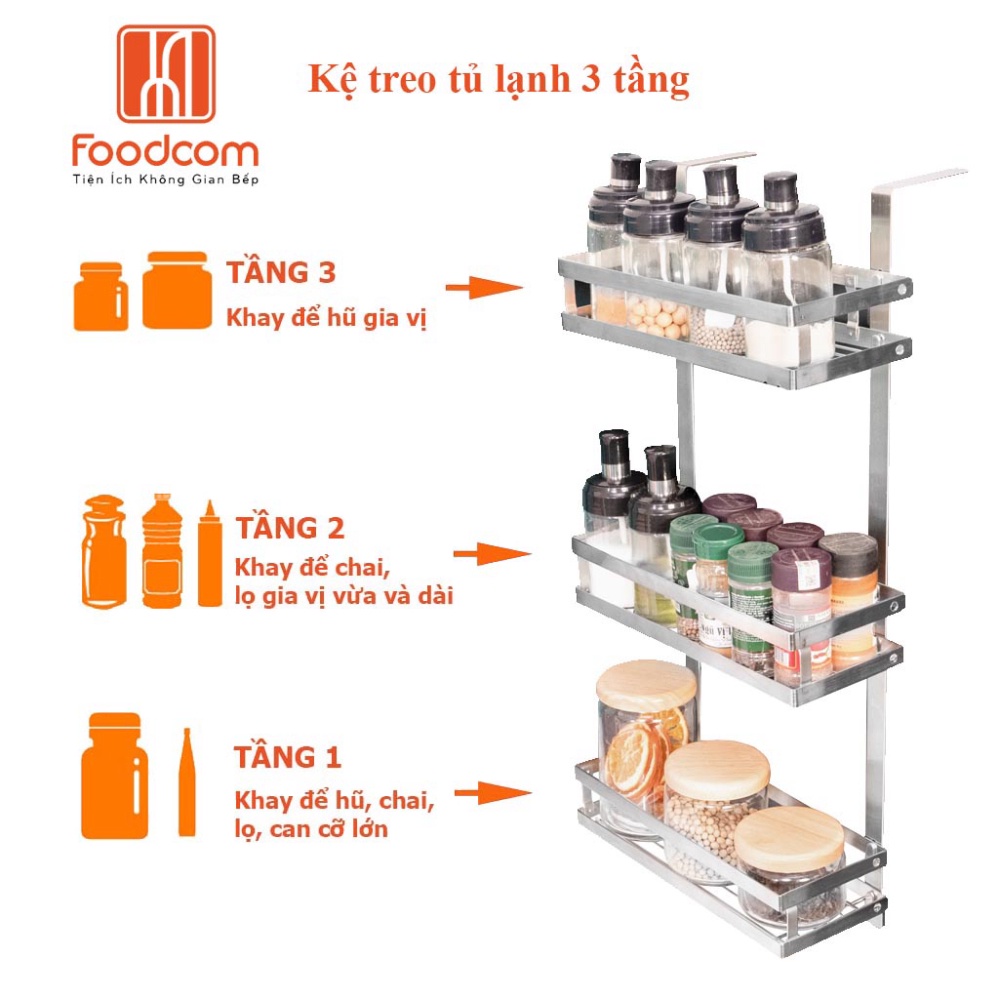 Foodcom
Tiện Ích Không Gian Bếp

Kệ treo tủ lạnh 3 tầng

TẦNG 3
Khay để hũ gia vị

TẦNG 2
Khay để chai, lọ gia vị vừa và dài

TẦNG 1
Khay để hũ, chai, lọ, can cỡ lớn