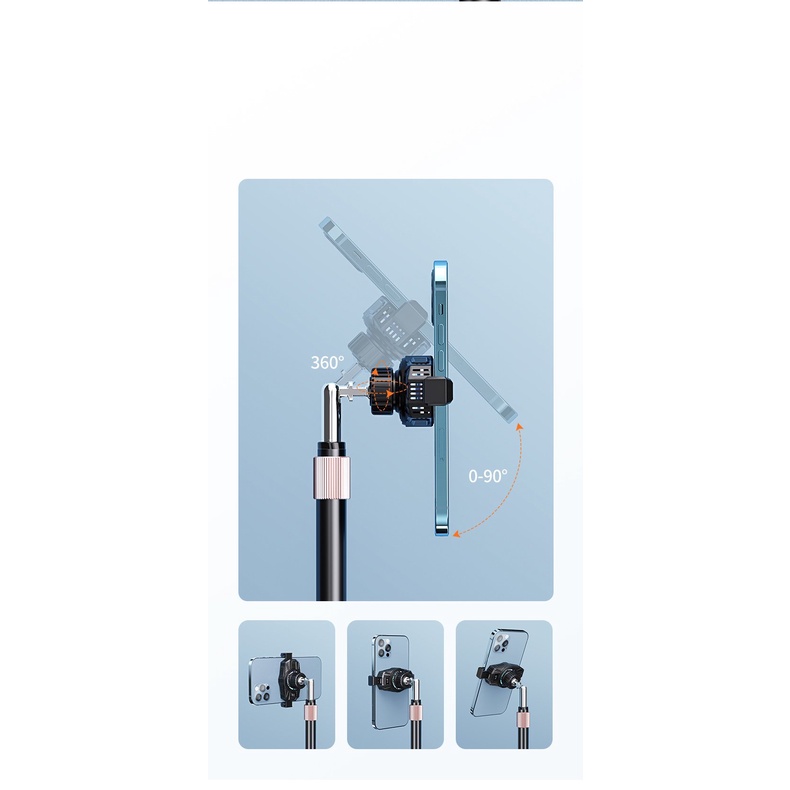 360°

0-90°