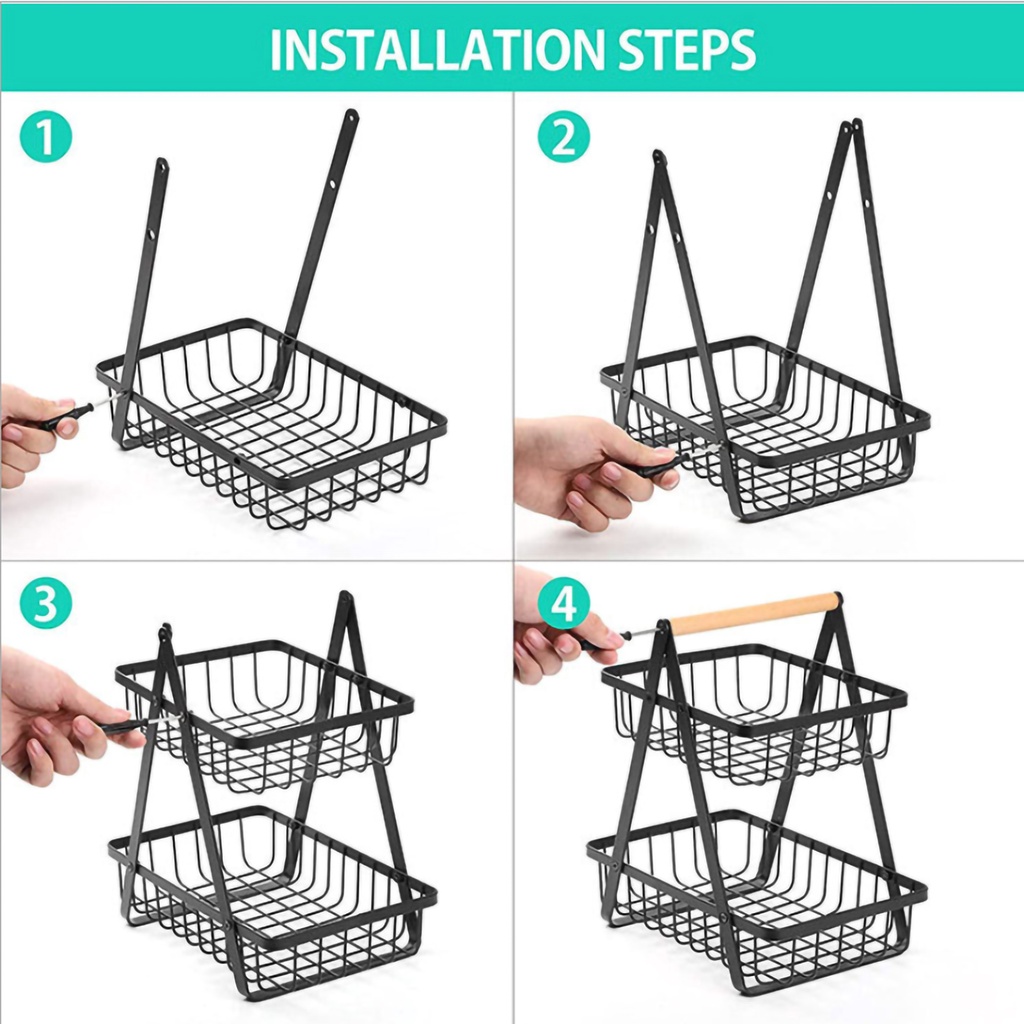 INSTALLATION STEPS

1

2

3

4