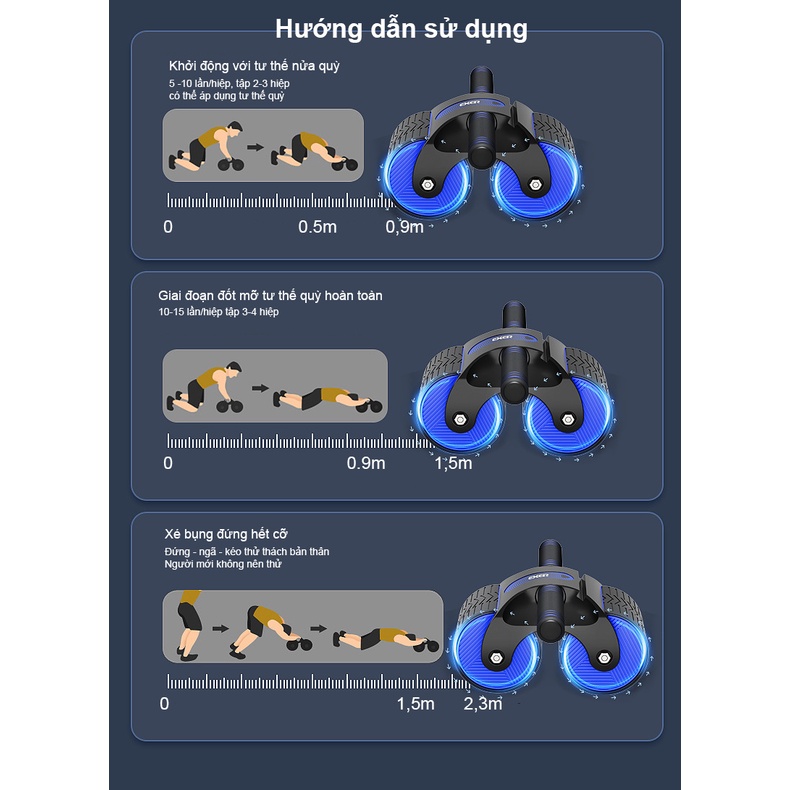 Hướng dẫn sử dụng

Khởi động với tư thế nửa quỳ
5 -10 lần/hiệp, tập 2-3 hiệp
có thể áp dụng tư thế quỳ

0
0.5m
0,9m

Giai đoạn đốt mỡ tư thế quỳ hoàn toàn
10-15 lần/hiệp tập 3-4 hiệp

0
0.9m
1,5m

Xé bụng đứng hết cỡ
Đứng - ngã - kéo thử thách bản thân
Người mới không nên thử

0
1,5m
2,3m