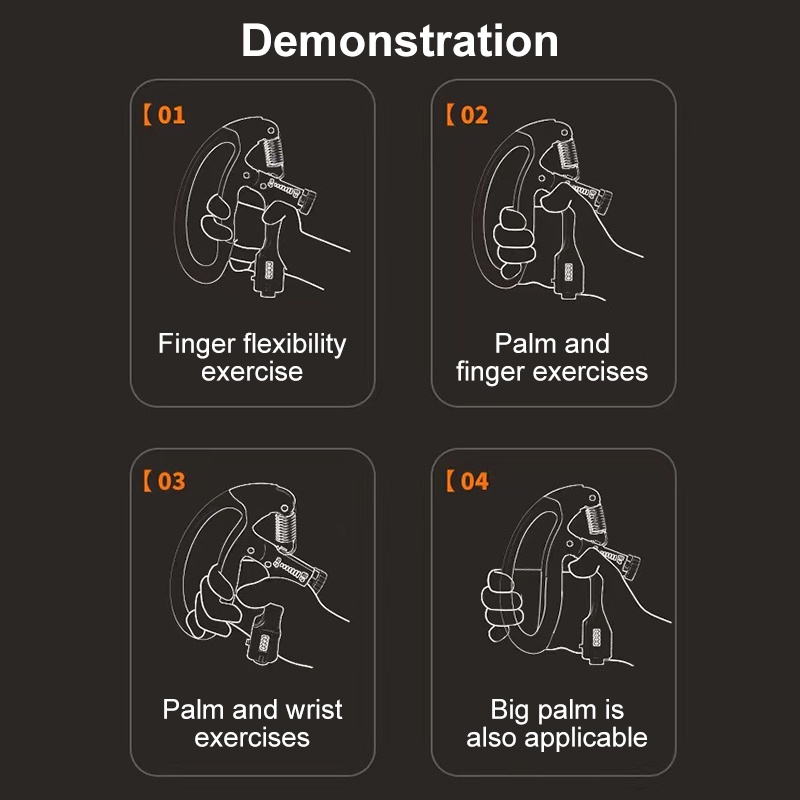 Demonstration

【01

Finger flexibility exercise

【02

Palm and finger exercises

【03

Palm and wrist exercises

【04

Big palm is also applicable