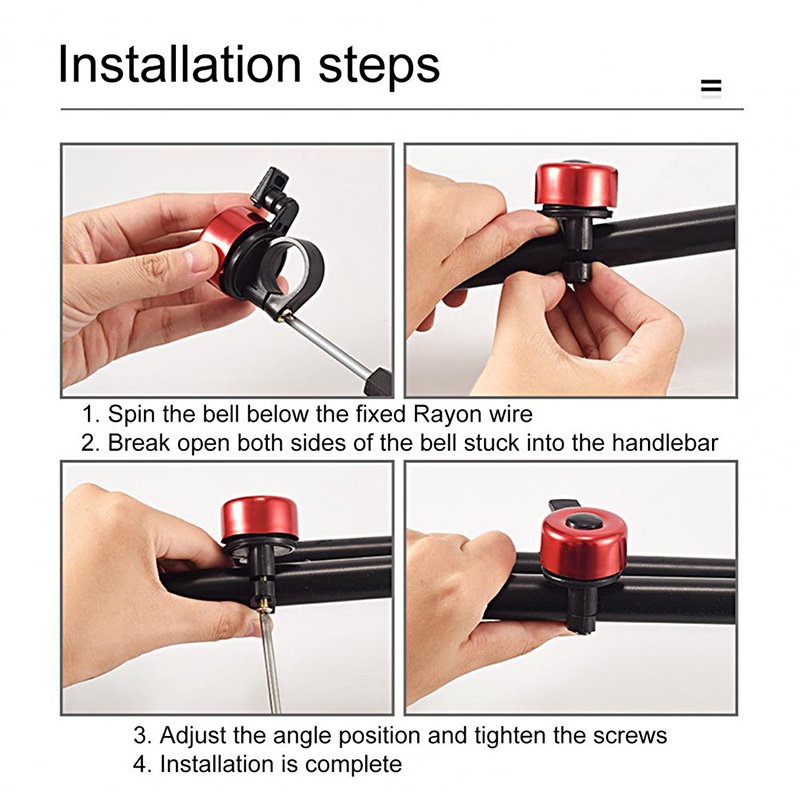 Installation steps

1. Spin the bell below the fixed Rayon wire
2. Break open both sides of the bell stuck into the handlebar

3. Adjust the angle position and tighten the screws
4. Installation is complete