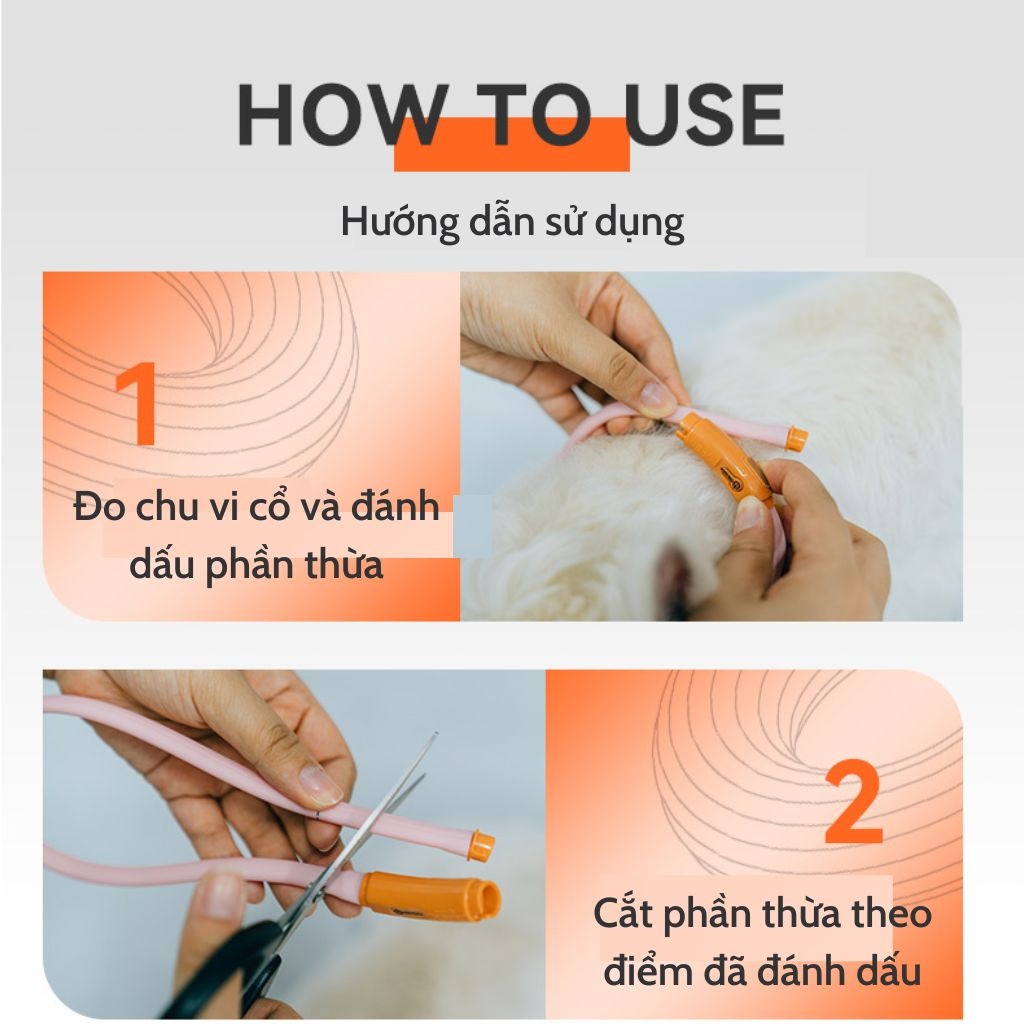 HOW TO USE

Hướng dẫn sử dụng

1

Đo chu vi cổ và đánh dấu phần thừa

2

Cắt phần thừa theo điểm đã đánh dấu