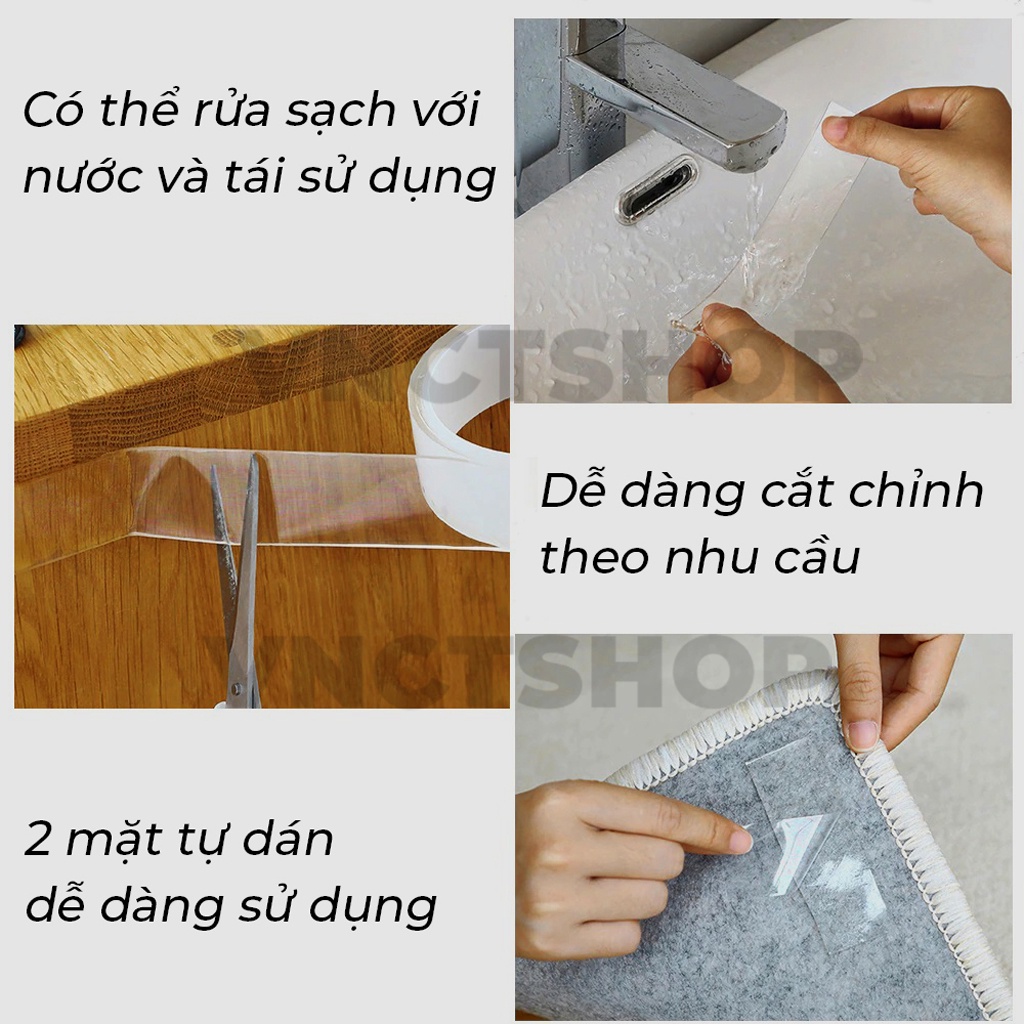 Có thể rửa sạch với nước và tái sử dụng

VNCTSHOP

Dễ dàng cắt chỉnh theo nhu cầu

VNCTSHOP

2 mặt tự dán dễ dàng sử dụng