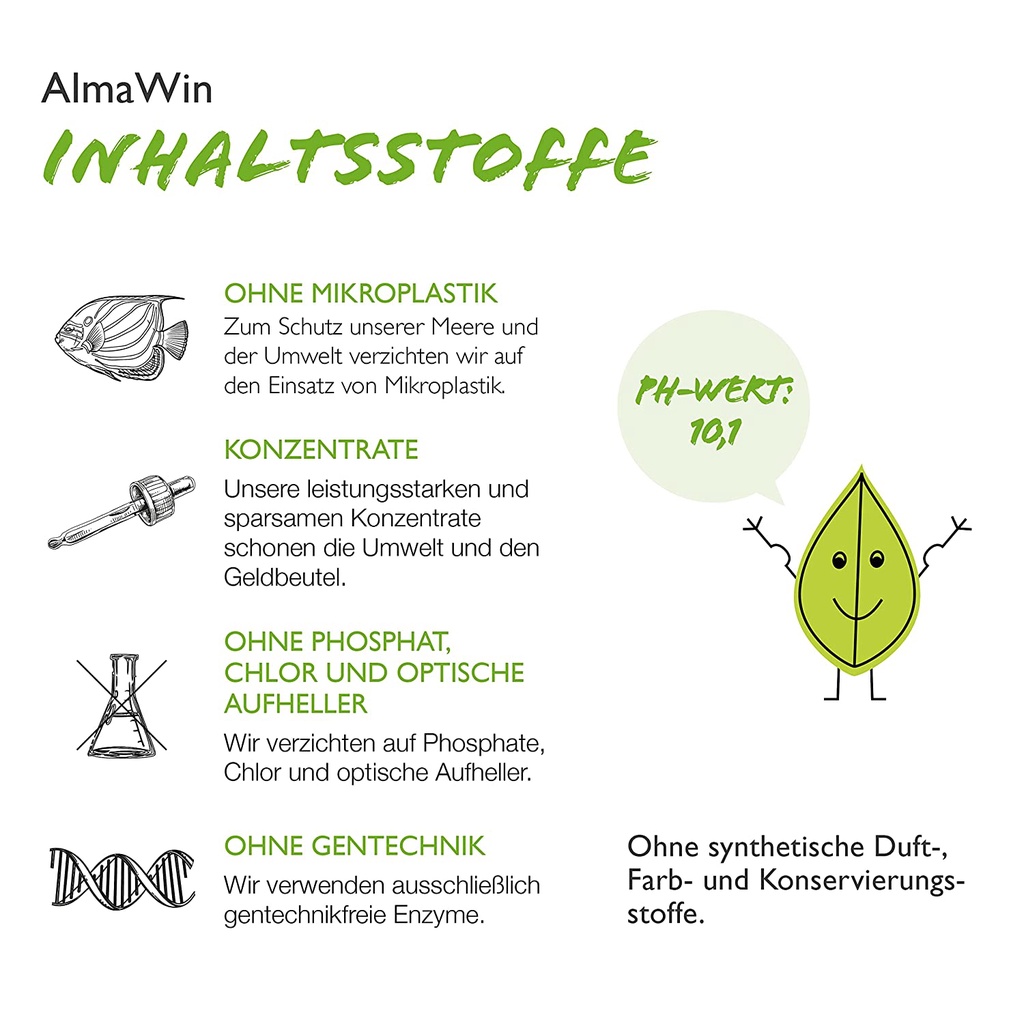 AlmaWin

INHALTSSTOFFE

OHNE MIKROPLASTIK
Zum Schutz unserer Meere und der Umwelt verzichten wir auf den Einsatz von Mikroplastik.

KONZENTRATE
Unsere leistungsstarken und sparsamen Konzentrate schonen die Umwelt und den Geldbeutel.

OHNE PHOSPHAT, CHLOR UND OPTISCHE AUFHELLER
Wir verzichten auf Phosphate, Chlor und optische Aufheller.

OHNE GENTECHNIK
Wir verwenden ausschließlich gentechnikfreie Enzyme.

PH-WERT: 10,1

Ohne synthetische Duft-, Farb- und Konservierungsstoffe.