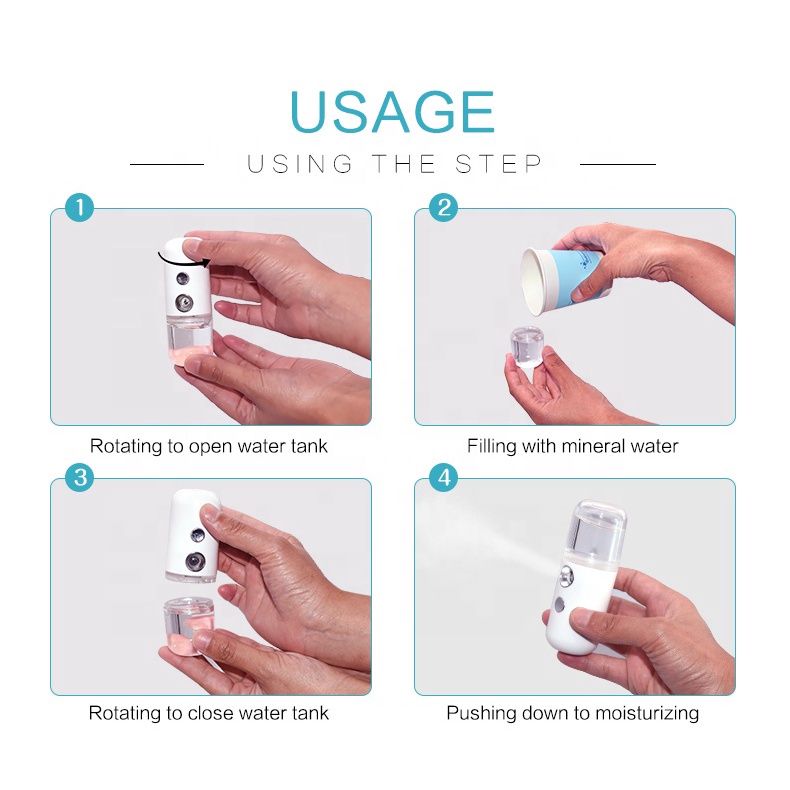 USAGE

USING THE STEP

1

Rotating to open water tank

2

Filling with mineral water

3

Rotating to close water tank

4

Pushing down to moisturizing