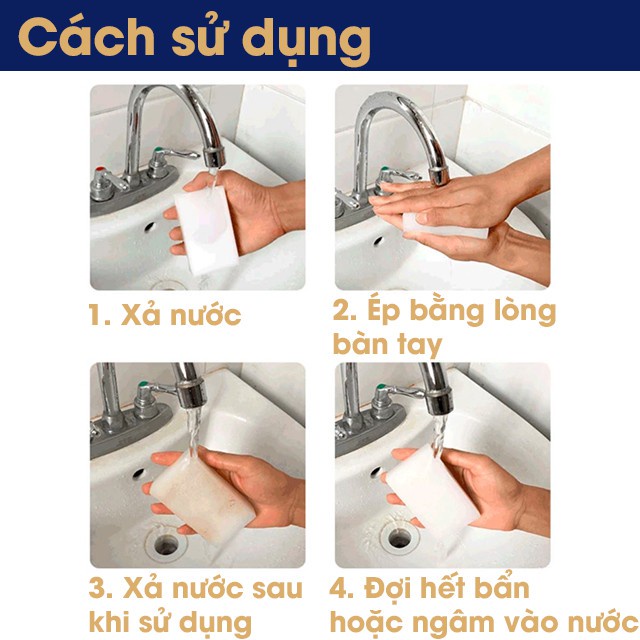 Cách sử dụng

1. Xả nước

2. Ép bằng lòng bàn tay

3. Xả nước sau khi sử dụng

4. Đợi hết bẩn hoặc ngâm vào nước