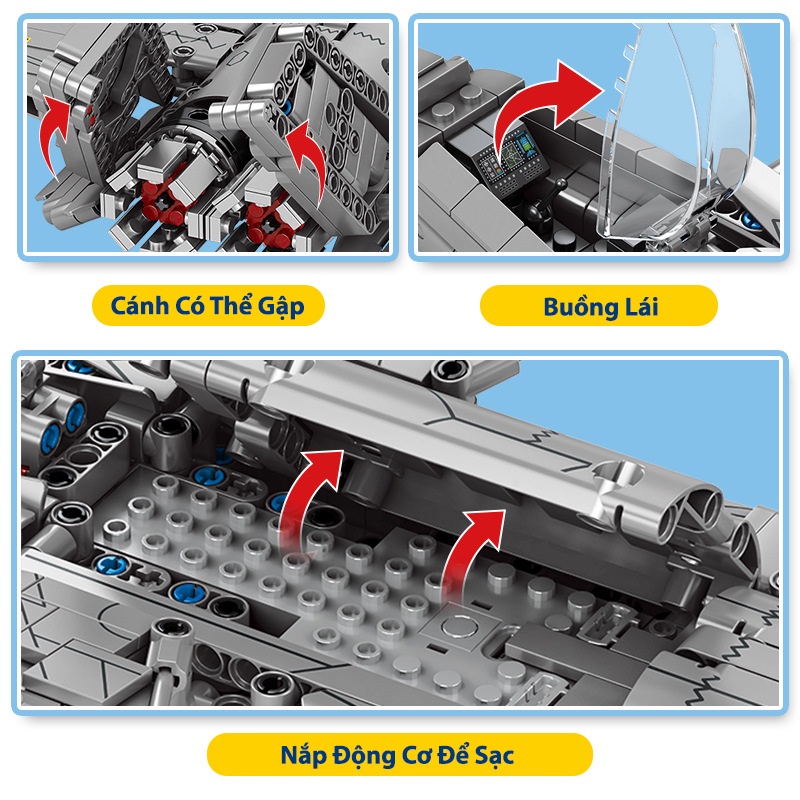 Cánh Có Thể Gập

Buồng Lái

Nắp Động Cơ Để Sạc