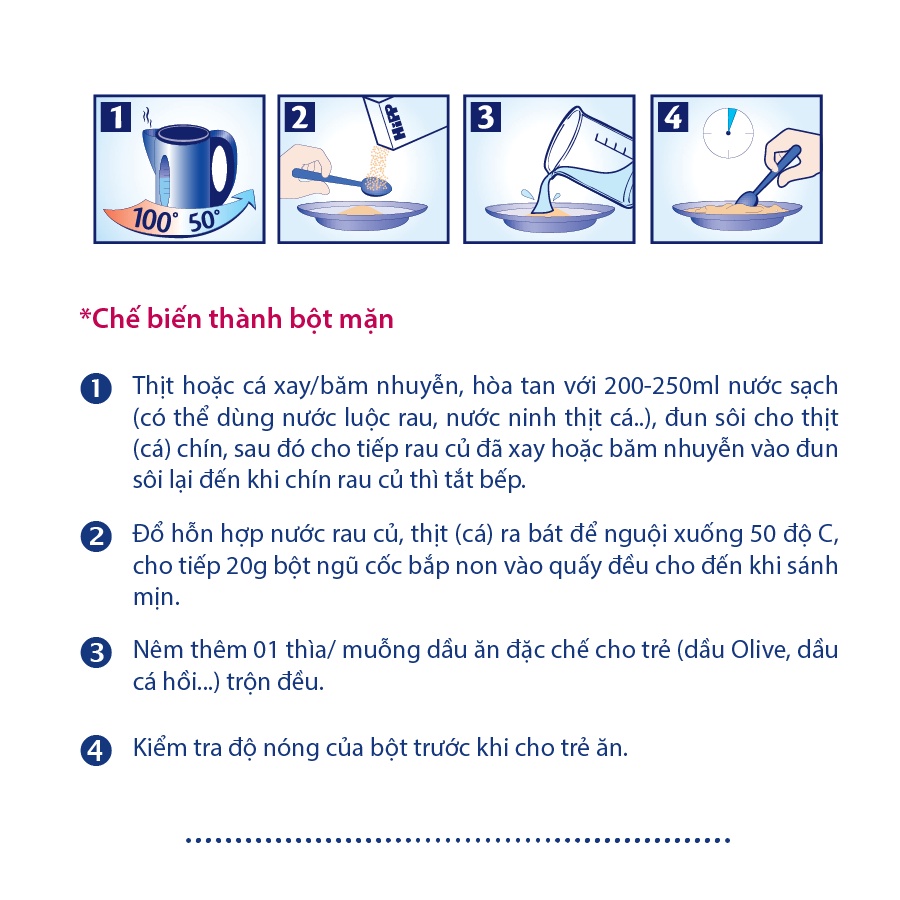 1 100° 50°
2 HiPP
3
4

*Chế biến thành bột mặn

1 Thịt hoặc cá xay/băm nhuyễn, hòa tan với 200-250ml nước sạch (có thể dùng nước luộc rau, nước ninh thịt cá..), đun sôi cho thịt (cá) chín, sau đó cho tiếp rau củ đã xay hoặc băm nhuyễn vào đun sôi lại đến khi chín rau củ thì tắt bếp.

2 Đổ hỗn hợp nước rau củ, thịt (cá) ra bát để nguội xuống 50 độ C, cho tiếp 20g bột ngũ cốc bắp non vào quấy đều cho đến khi sánh mịn.

3 Nêm thêm 01 thìa/ muỗng dầu ăn đặc chế cho trẻ (dầu Olive, dầu cá hồi...) trộn đều.

4 Kiểm tra độ nóng của bột trước khi cho trẻ ăn.