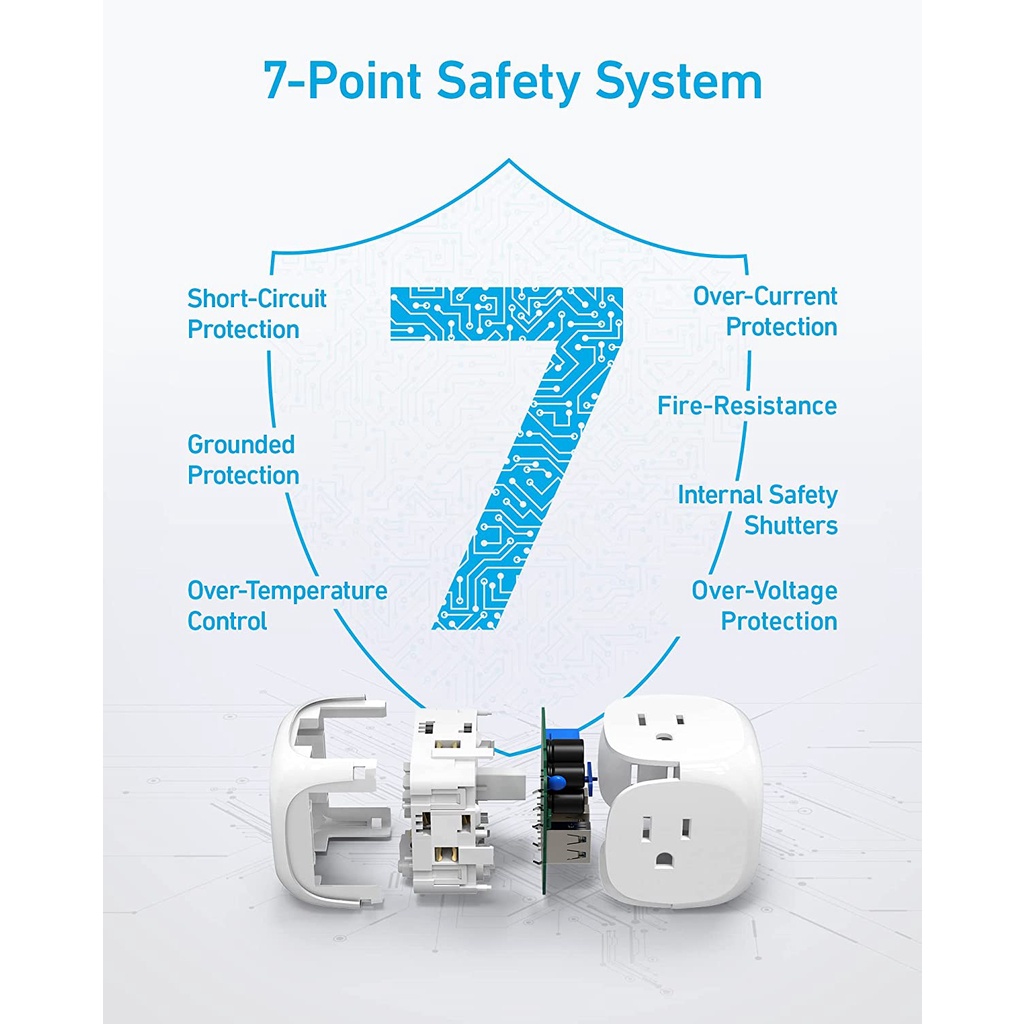 7-Point Safety System

Short-Circuit Protection

Grounded Protection

Over-Temperature Control

7

Over-Current Protection

Fire-Resistance

Internal Safety Shutters

Over-Voltage Protection