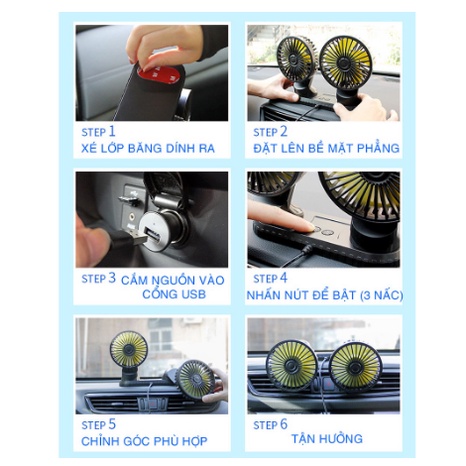 STEP 1
XÉ LỚP BĂNG DÍNH RA

STEP 2
ĐẶT LÊN BỀ MẶT PHẲNG

STEP 3 CẮM NGUỒN VÀO CỔNG USB

STEP 4
NHẤN NÚT ĐỂ BẬT (3 NẤC)

STEP 5
CHỈNH GÓC PHÙ HỢP

STEP 6
TẬN HƯỞNG