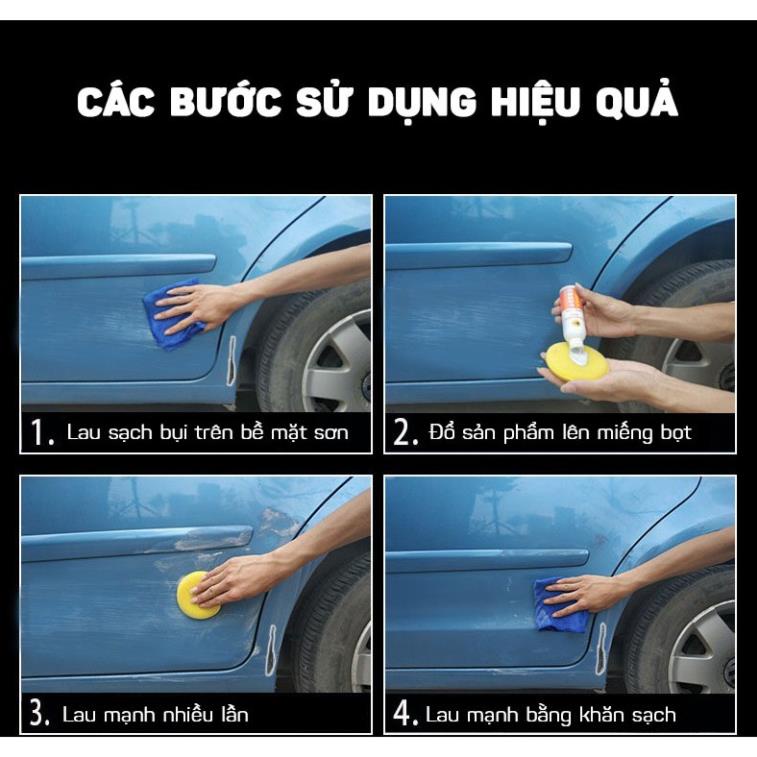 CÁC BƯỚC SỬ DỤNG HIỆU QUẢ

1. Lau sạch bụi trên bề mặt sơn

2. Đổ sản phẩm lên miếng bọt

3. Lau mạnh nhiều lần

4. Lau mạnh bằng khăn sạch