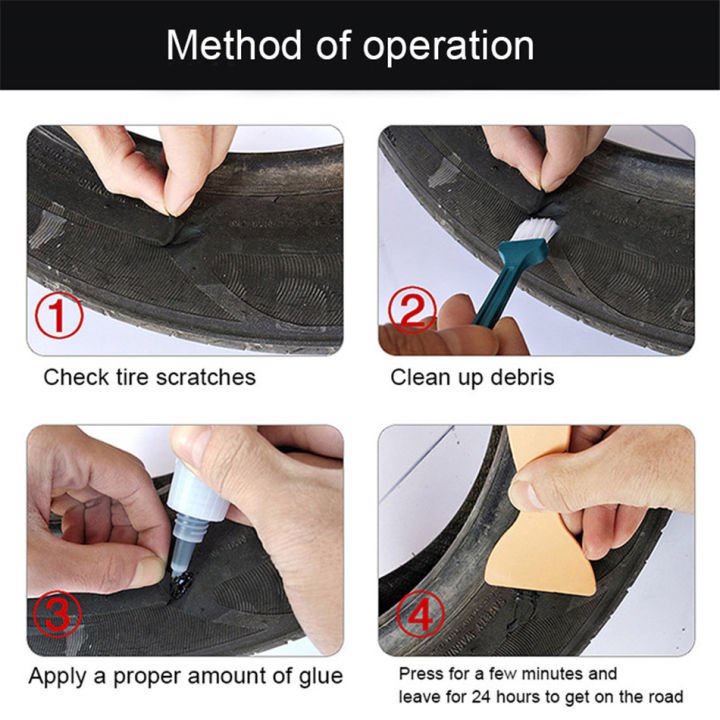 Method of operation

①

Check tire scratches

②

Clean up debris

③

Apply a proper amount of glue

④

Press for a few minutes and leave for 24 hours to get on the road