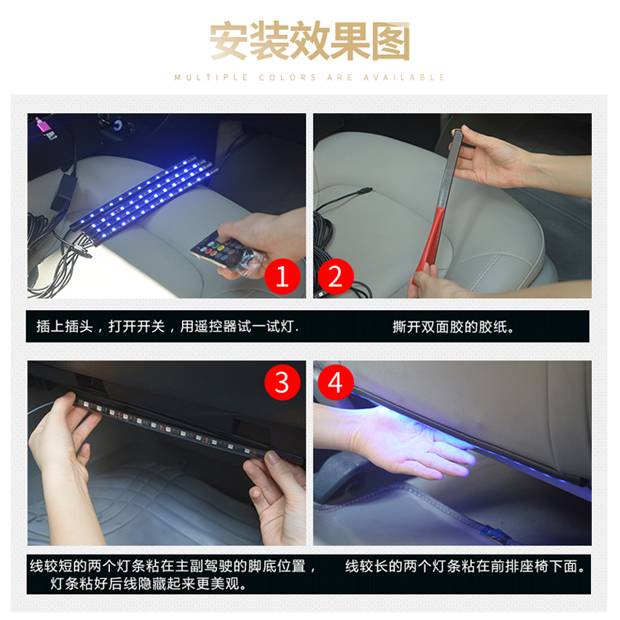 安装效果图

MULTIPLE COLORS ARE AVAILABLE

1

2

插上插头，打开开关，用遥控器试一试灯.

撕开双面胶的胶纸。

3

4

线较短的两个灯条粘在主副驾驶的脚底位置，灯条粘好后线隐藏起来更美观。

线较长的两个灯条粘在前排座椅下面。