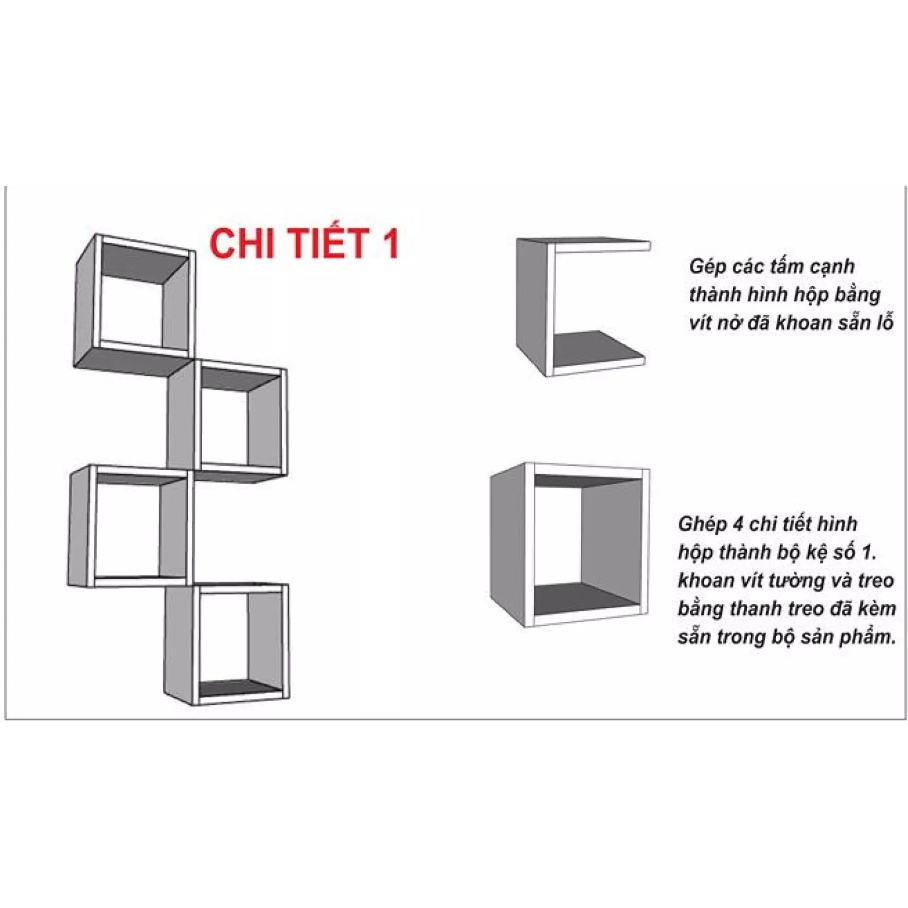 CHI TIẾT 1

Gép các tấm cạnh thành hình hộp bằng vít nở đã khoan sẵn lỗ

Ghép 4 chi tiết hình hộp thành bộ kệ số 1. khoan vít tường và treo bằng thanh treo đã kèm sẵn trong bộ sản phẩm.