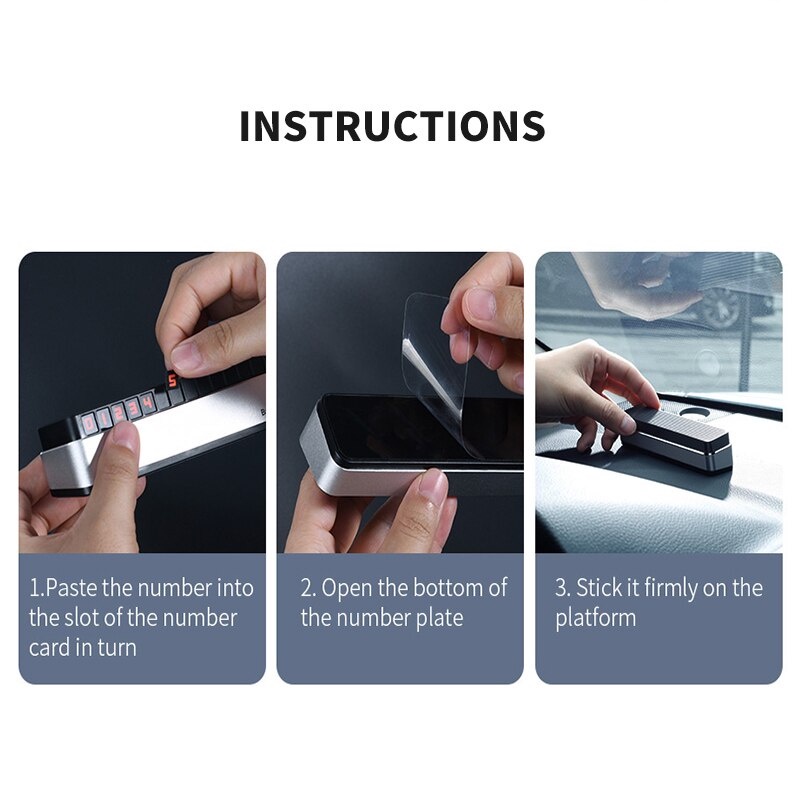 INSTRUCTIONS

0 1 2 3 4 5

1.Paste the number into the slot of the number card in turn

2. Open the bottom of the number plate

3. Stick it firmly on the platform