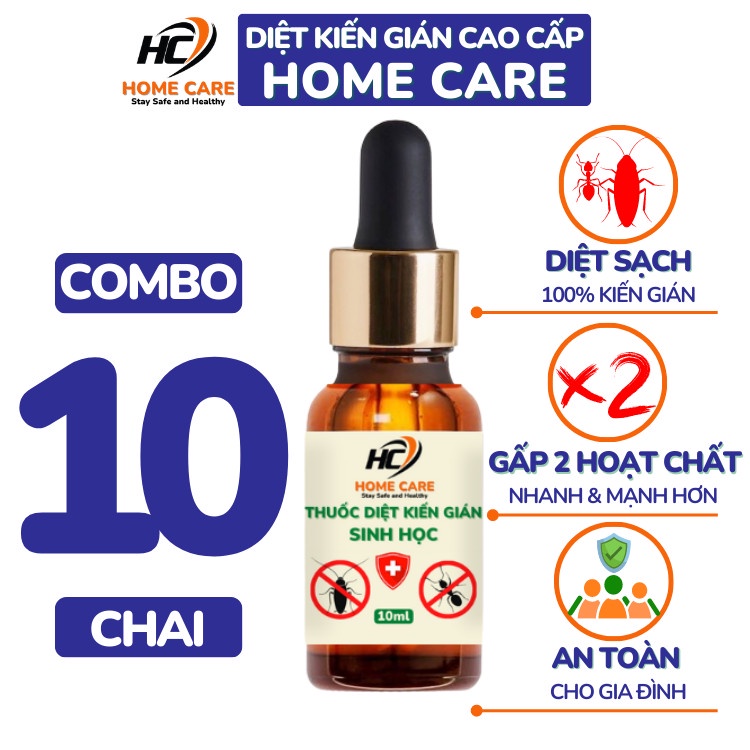 HC
HOME CARE
Stay Safe and Healthy

DIỆT KIẾN GIÁN CAO CẤP
HOME CARE

COMBO
10
CHAI

HC
HOME CARE
Stay Safe and Healthy
THUỐC DIỆT KIẾN GIÁN
SINH HỌC
10ml

DIỆT SẠCH
100% KIẾN GIÁN

×2
GẤP 2 HOẠT CHẤT
NHANH & MẠNH HƠN

AN TOÀN
CHO GIA ĐÌNH