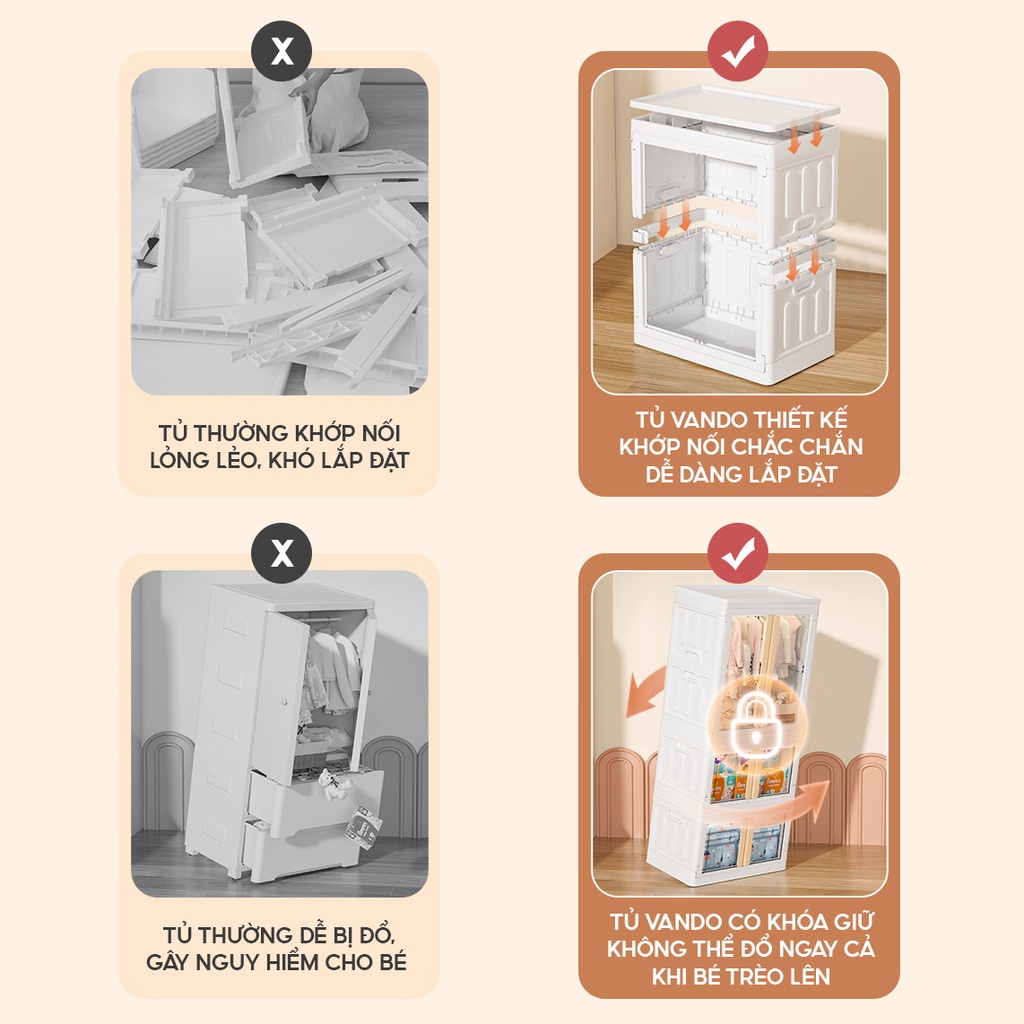 X

TỦ THƯỜNG KHỚP NỐI LỎNG LẺO, KHÓ LẮP ĐẶT

TỦ VANDO THIẾT KẾ KHỚP NỐI CHẮC CHẮN DỄ DÀNG LẮP ĐẶT

X

TỦ THƯỜNG DỄ BỊ ĐỔ, GÂY NGUY HIỂM CHO BÉ

TỦ VANDO CÓ KHÓA GIỮ KHÔNG THỂ ĐỔ NGAY CẢ KHI BÉ TRÈO LÊN