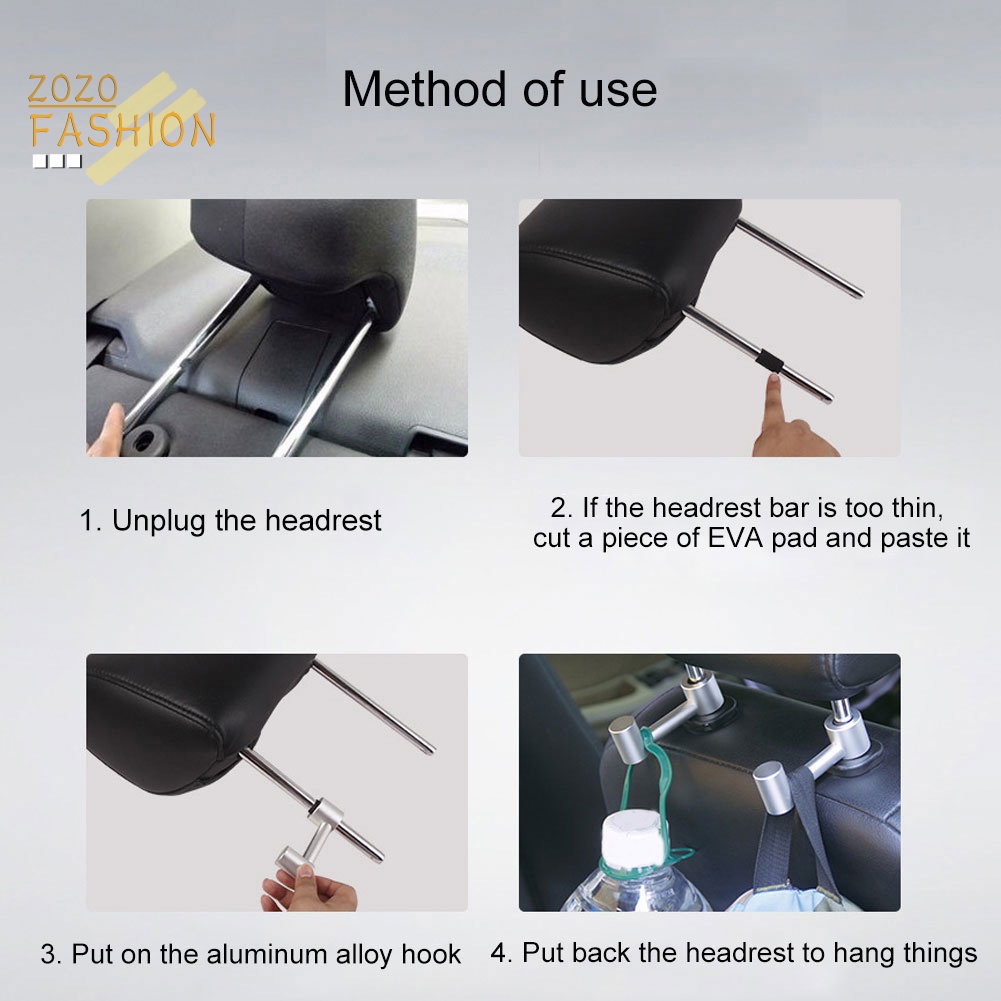 ZOZO FASHION

Method of use

1. Unplug the headrest

2. If the headrest bar is too thin, cut a piece of EVA pad and paste it

3. Put on the aluminum alloy hook

4. Put back the headrest to hang things