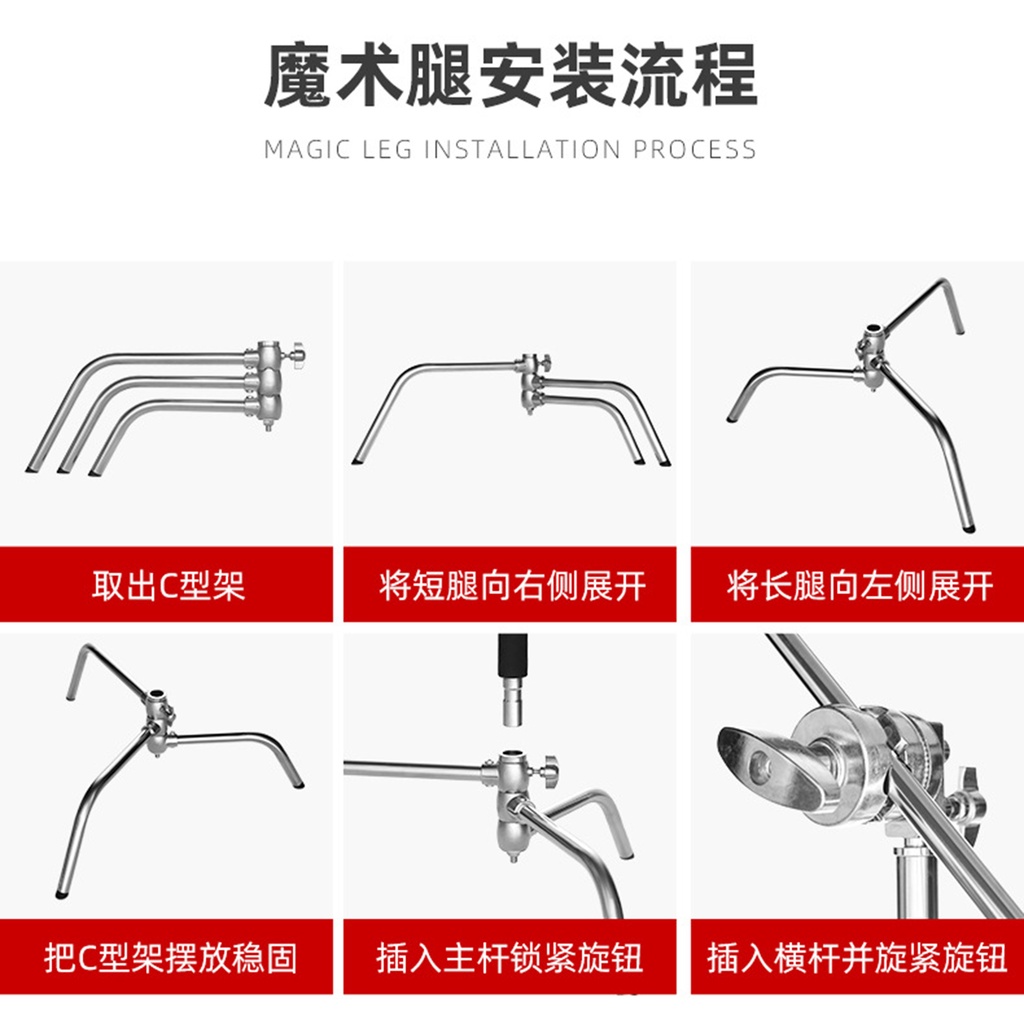 魔术腿安装流程

MAGIC LEG INSTALLATION PROCESS

取出C型架

将短腿向右侧展开

将长腿向左侧展开

把C型架摆放稳固

插入主杆锁紧旋钮

插入横杆并旋紧旋钮