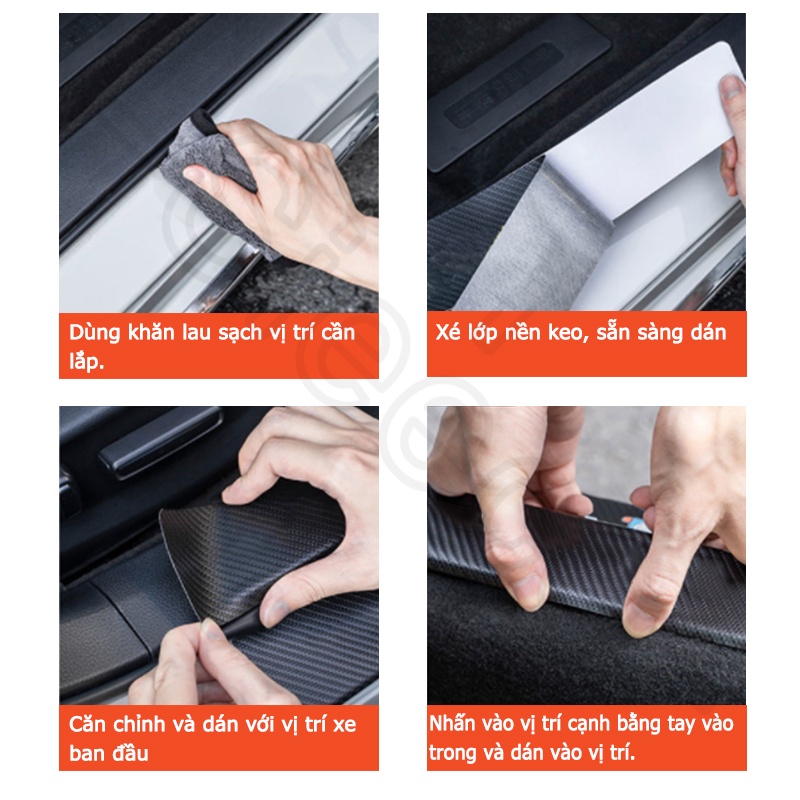 Dùng khăn lau sạch vị trí cần lắp.

Xé lớp nền keo, sẵn sàng dán

Căn chỉnh và dán với vị trí xe ban đầu

Nhấn vào vị trí cạnh bằng tay vào trong và dán vào vị trí.